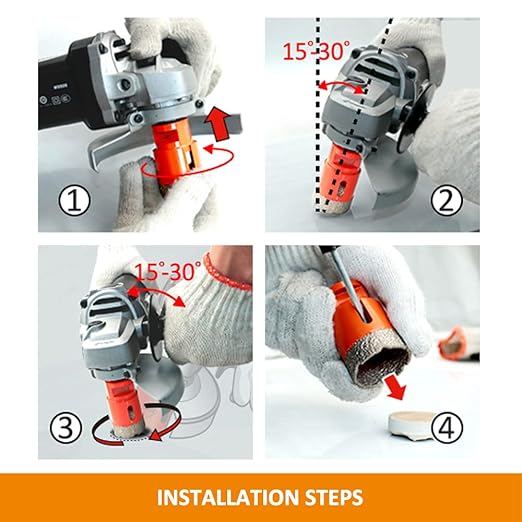 ①

15°-30°

②

15°-30°

③

④

INSTALLATION STEPS