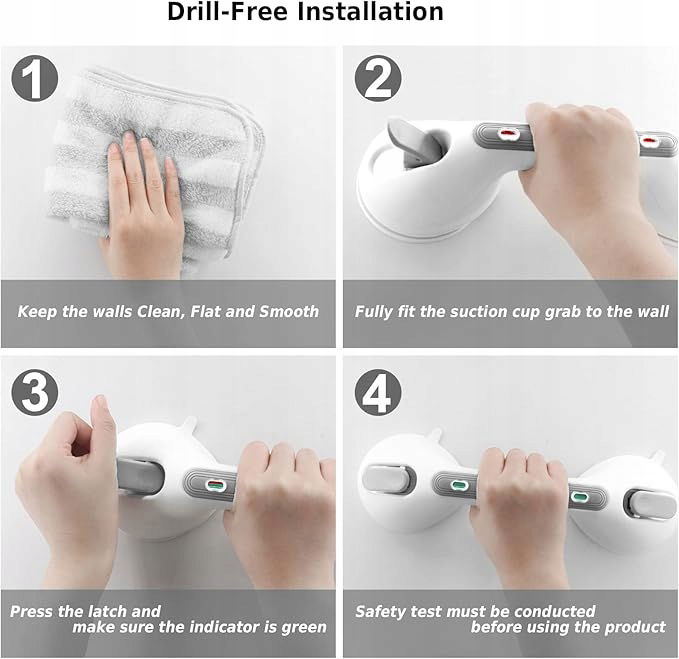 Drill-Free Installation

1

Keep the walls Clean, Flat and Smooth

2

Fully fit the suction cup grab to the wall

3

Press the latch and make sure the indicator is green

4

Safety test must be conducted before using the product