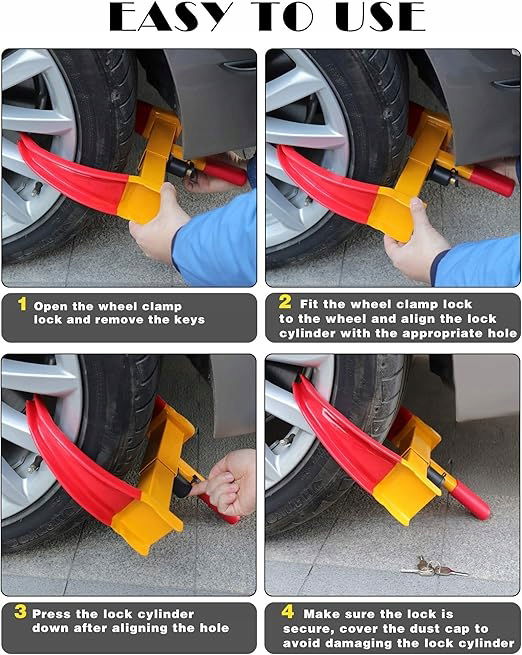 EASY TO USE

1 Open the wheel clamp lock and remove the keys

2 Fit the wheel clamp lock to the wheel and align the lock cylinder with the appropriate hole

3 Press the lock cylinder down after aligning the hole

4 Make sure the lock is secure, cover the dust cap to avoid damaging the lock cylinder