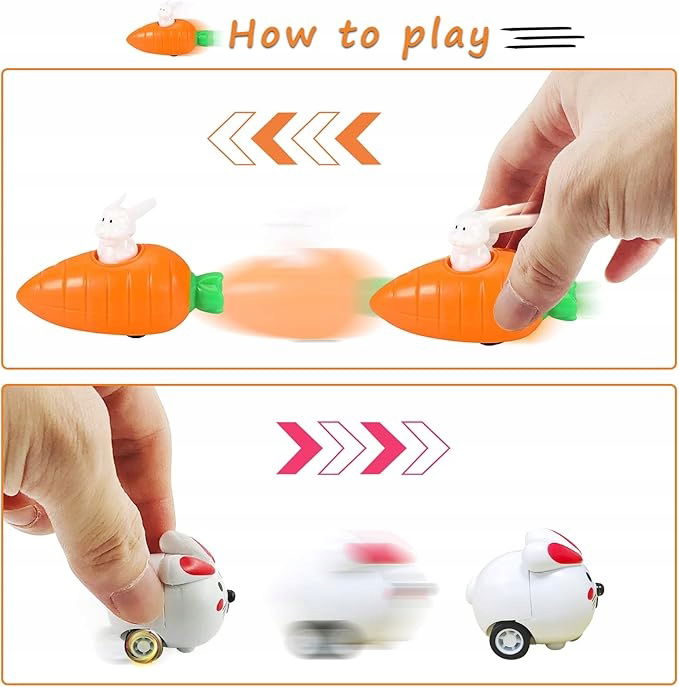 How to play