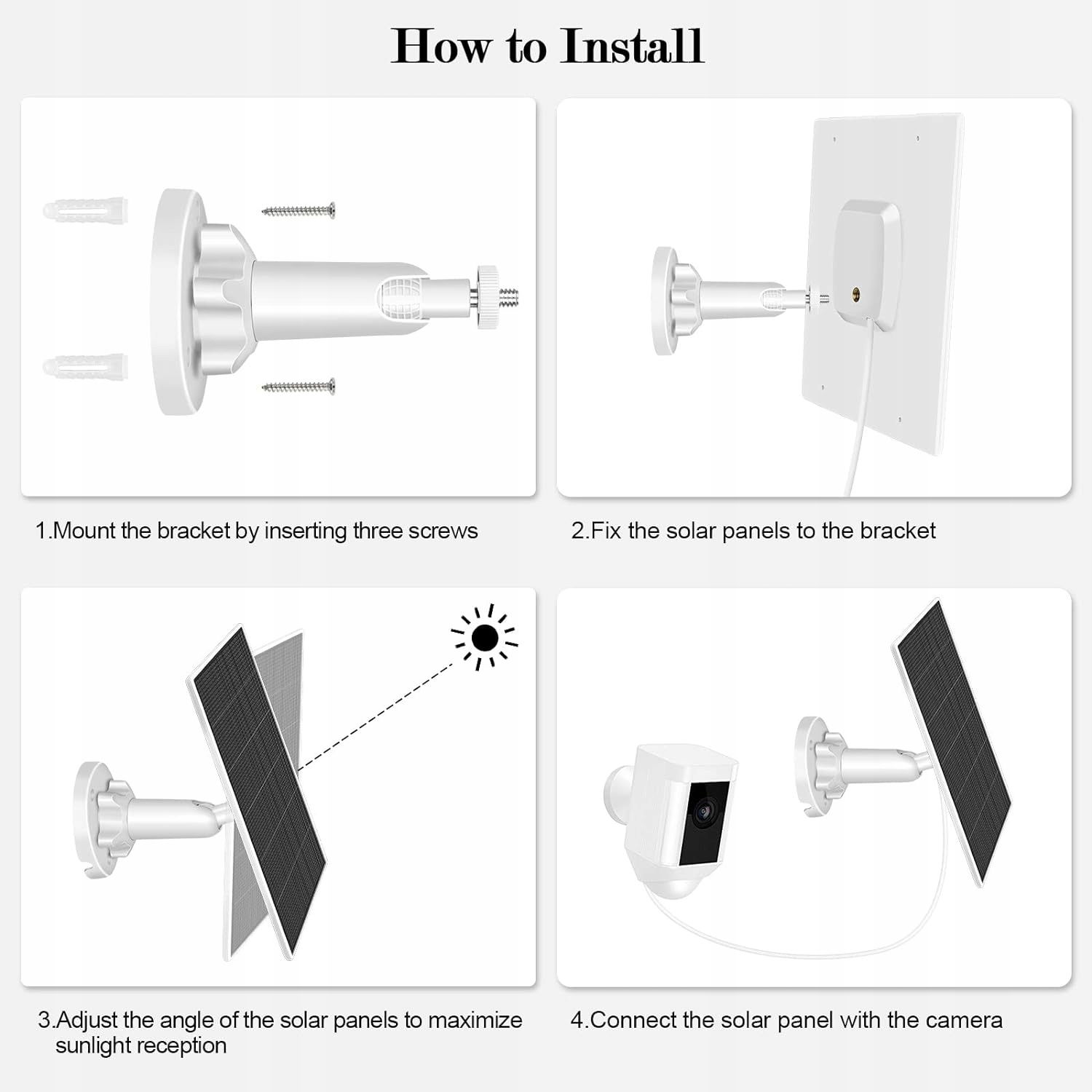 How to Install

1.Mount the bracket by inserting three screws

2.Fix the solar panels to the bracket

3.Adjust the angle of the solar panels to maximize sunlight reception

4.Connect the solar panel with the camera