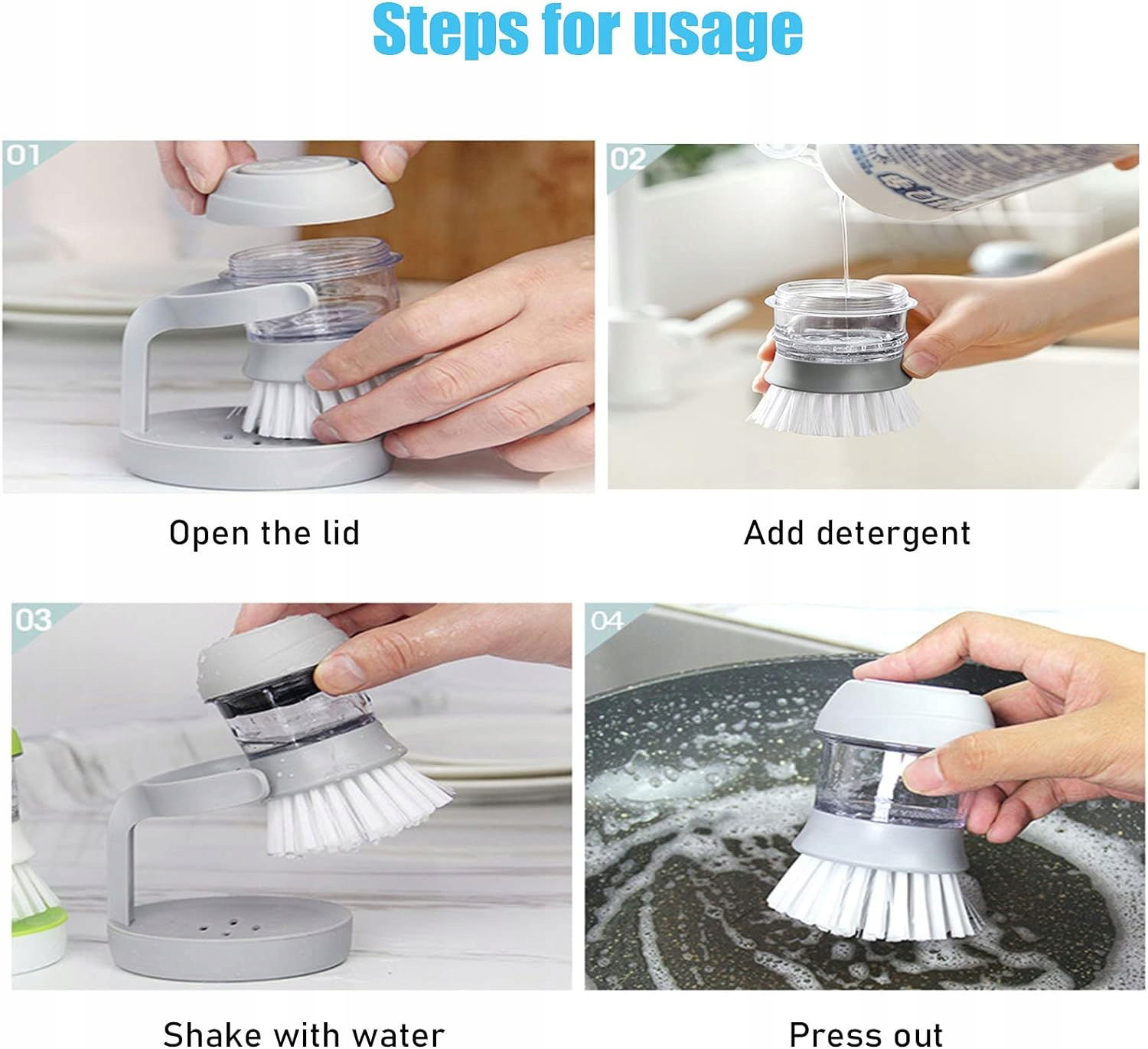 Steps for usage

01

Open the lid

02

Add detergent

03

Shake with water

04

Press out