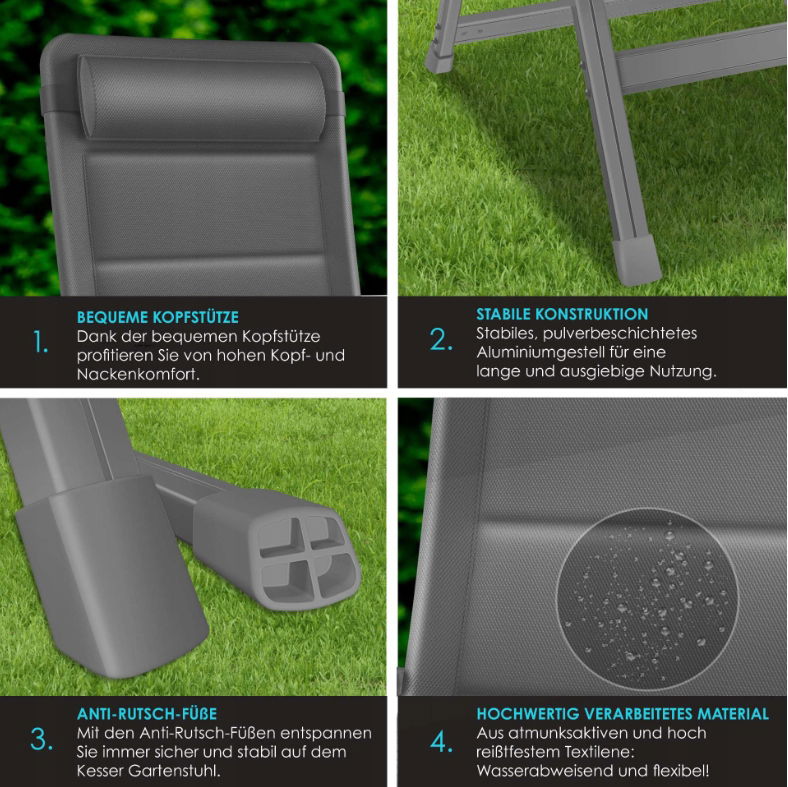 1.
BEQUEME KOPFSTÜTZE
Dank der bequemen Kopfstütze profitieren Sie von hohen Kopf- und Nackenkomfort.

2.
STABILE KONSTRUKTION
Stabiles, pulverbeschichtetes Aluminiumgestell für eine lange und ausgiebige Nutzung.

3.
ANTI-RUTSCH-FÜßE
Mit den Anti-Rutsch-Füßen entspannen Sie immer sicher und stabil auf dem Kesser Gartenstuhl.

4.
HOCHWERTIG VERARBEITETES MATERIAL
Aus atmunksaktiven und hoch reißtfestem Textilene: Wasserabweisend und flexibel!