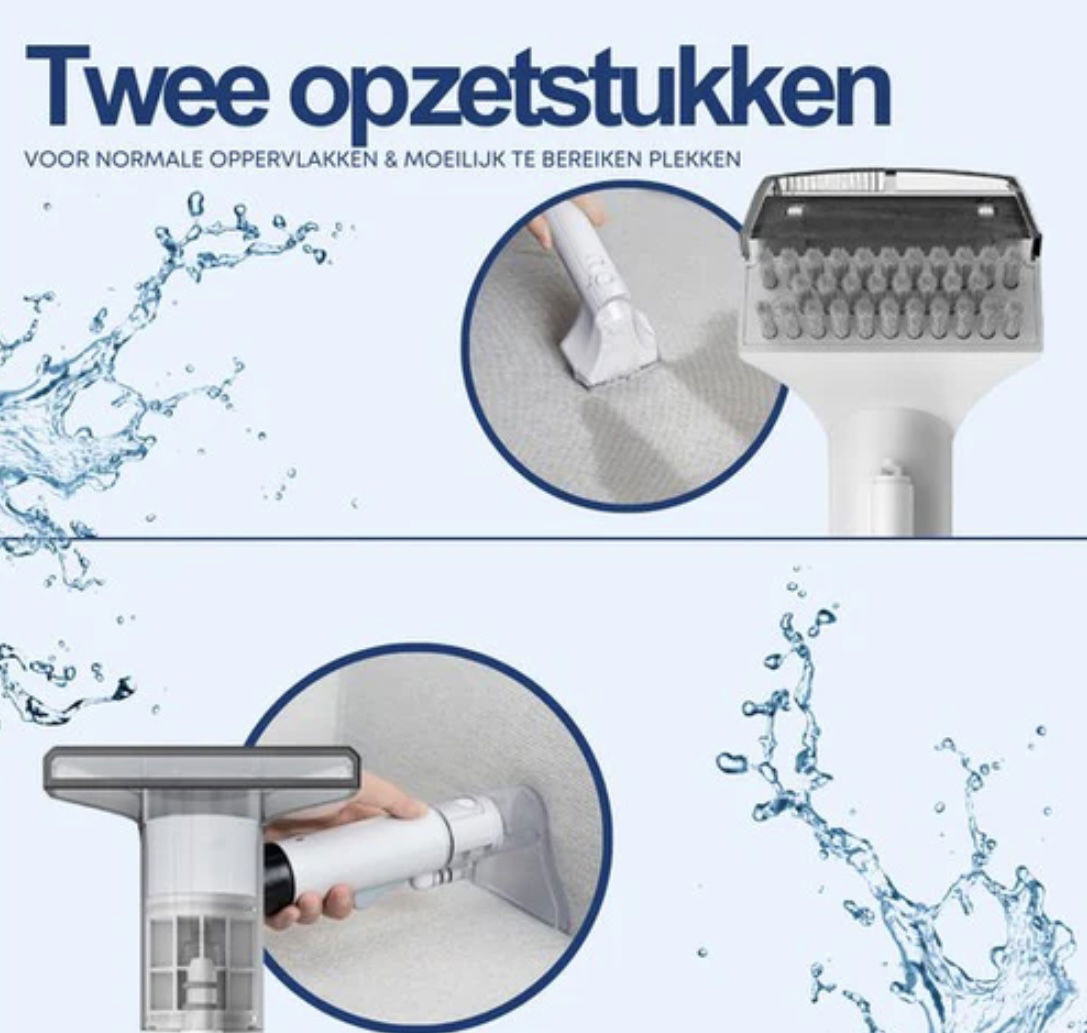 Twee opzetstukken

VOOR NORMALE OPPERVLAKKEN & MOEILIJK TE BEREIKEN PLEKKEN