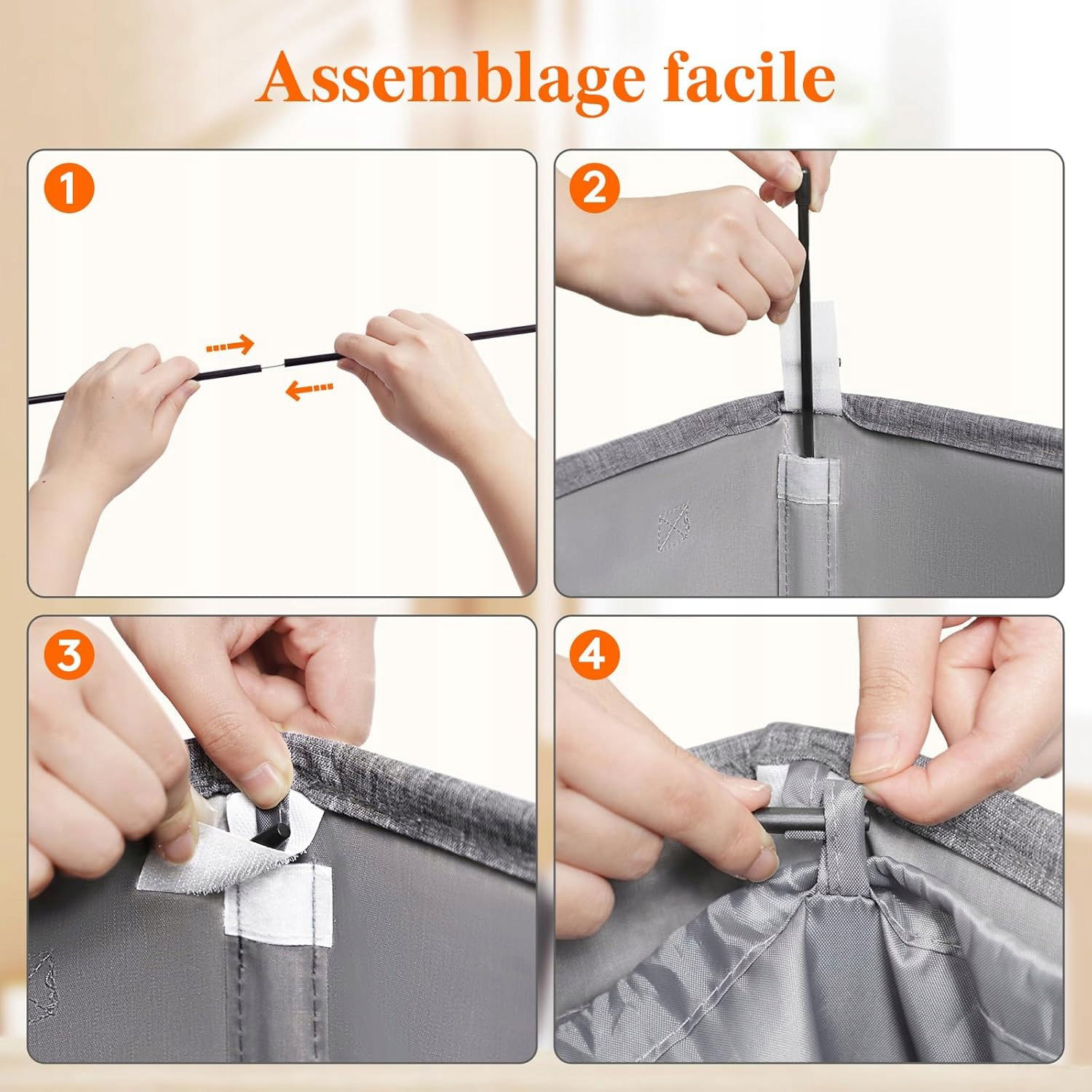 Assemblage facile

1

2

3

4