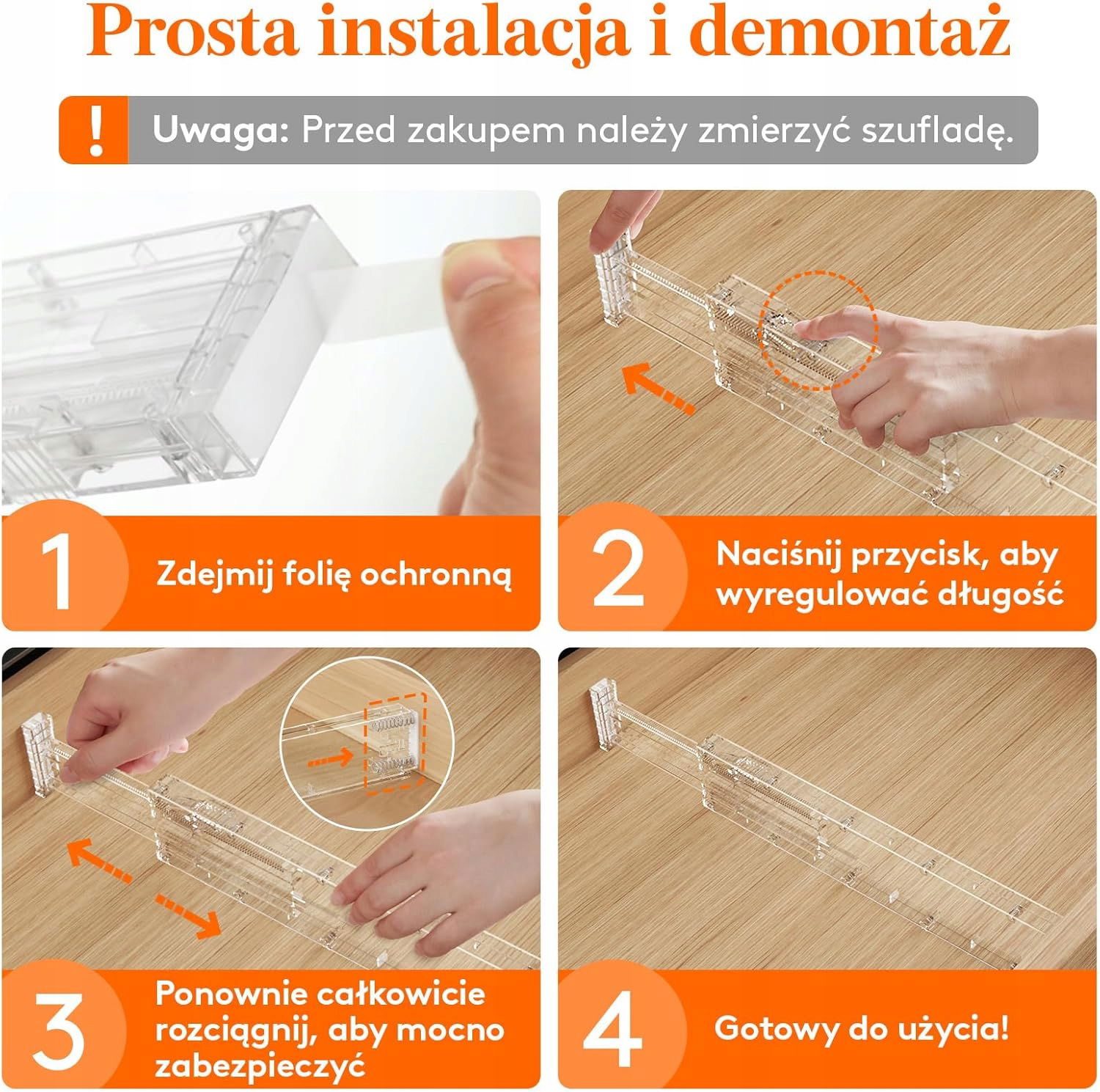 Prosta instalacja i demontaż

!

Uwaga: Przed zakupem należy zmierzyć szufladę.

1

Zdejmij folię ochronną

2

Naciśnij przycisk, aby wyregulować długość

3

Ponownie całkowicie rozciągnij, aby mocno zabezpieczyć

4

Gotowy do użycia!