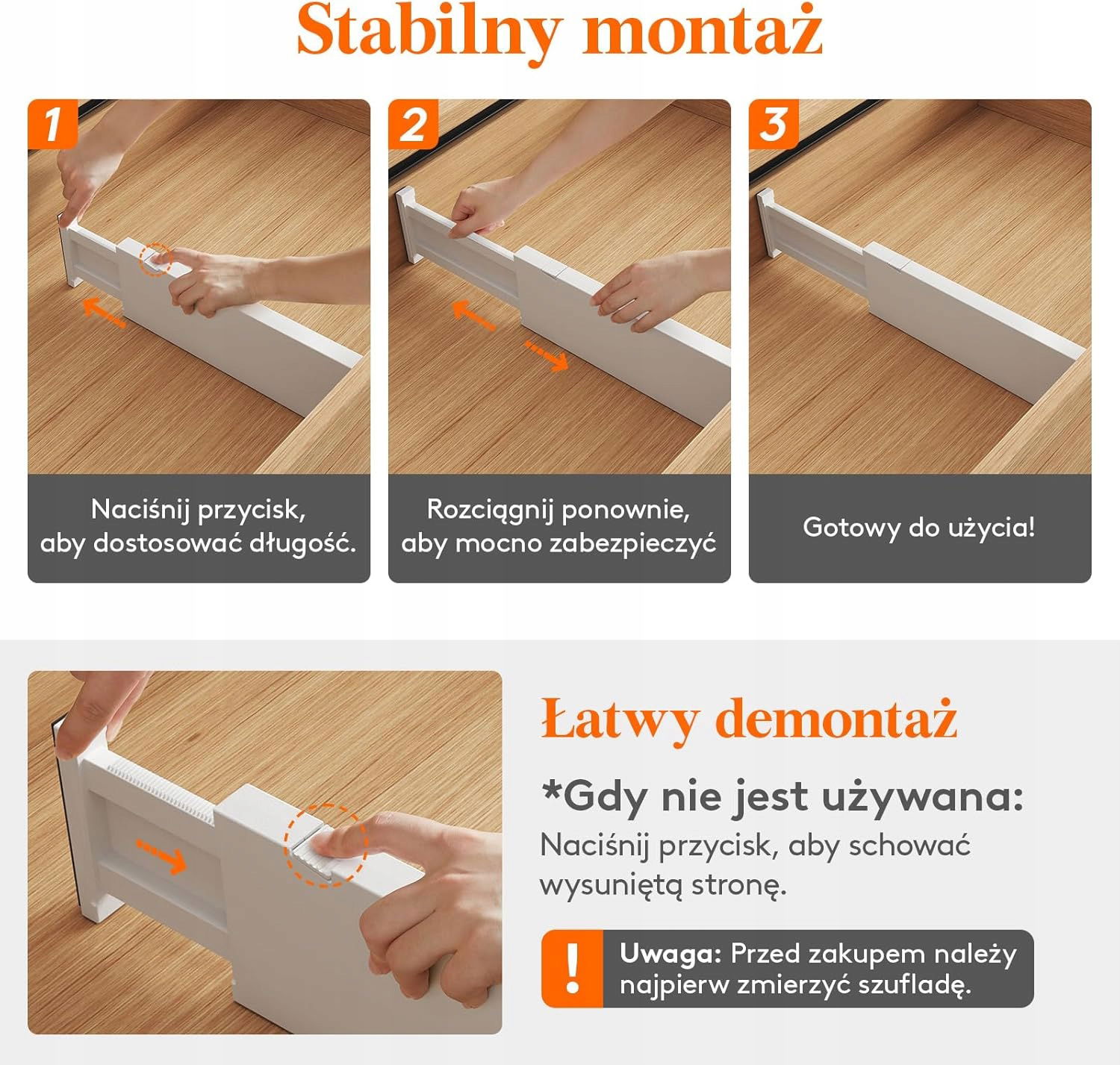 Stabilny montaż

1

Naciśnij przycisk, aby dostosować długość.

2

Rozciągnij ponownie, aby mocno zabezpieczyć

3

Gotowy do użycia!

Łatwy demontaż

*Gdy nie jest używana:

Naciśnij przycisk, aby schować wysuniętą stronę.

!

Uwaga: Przed zakupem należy najpierw zmierzyć szufladę.