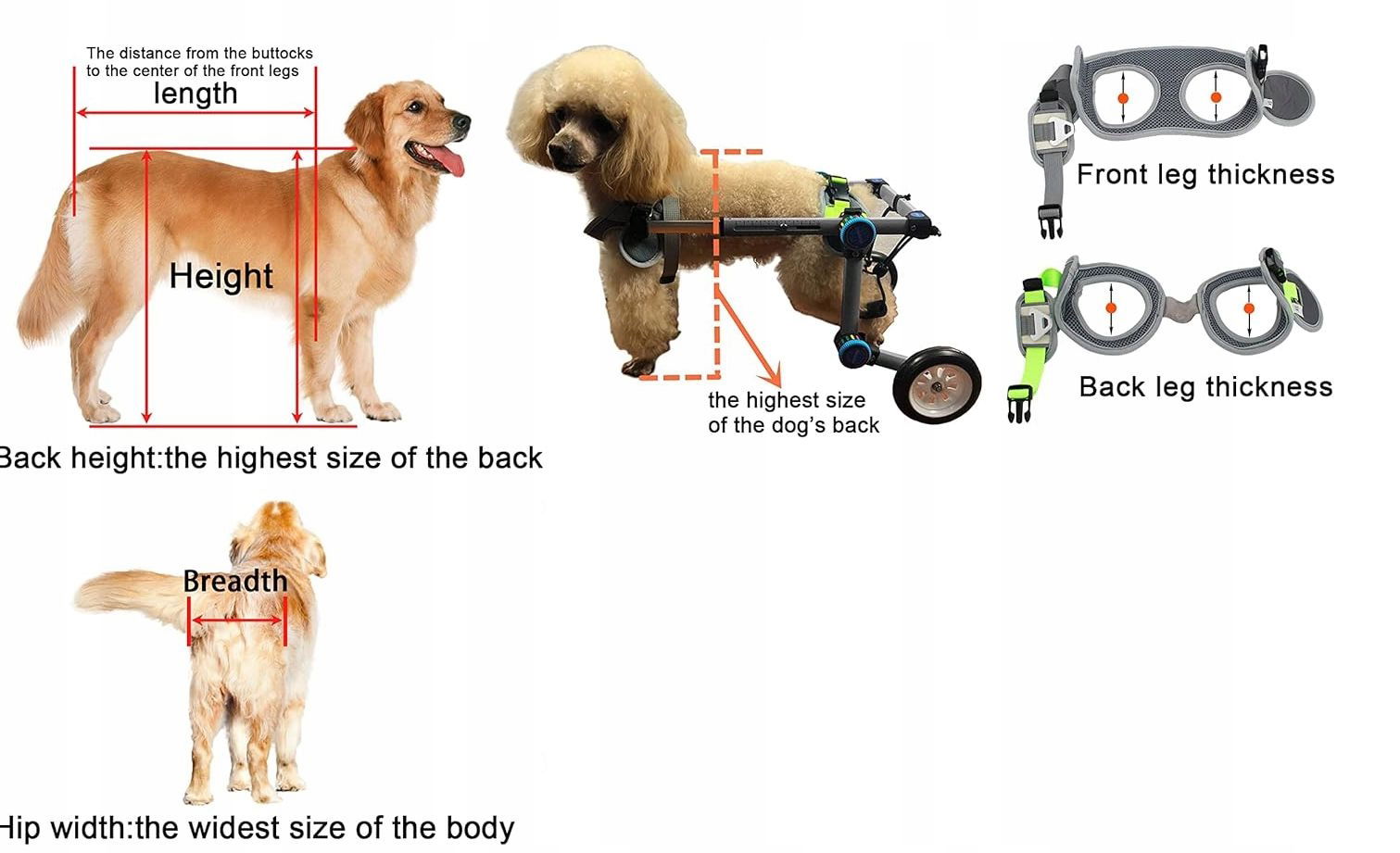 The distance from the buttocks to the center of the front legs
length

Height

Back height:the highest size of the back

the highest size of the dog's back

Front leg thickness

Back leg thickness

Breadth

Hip width:the widest size of the body