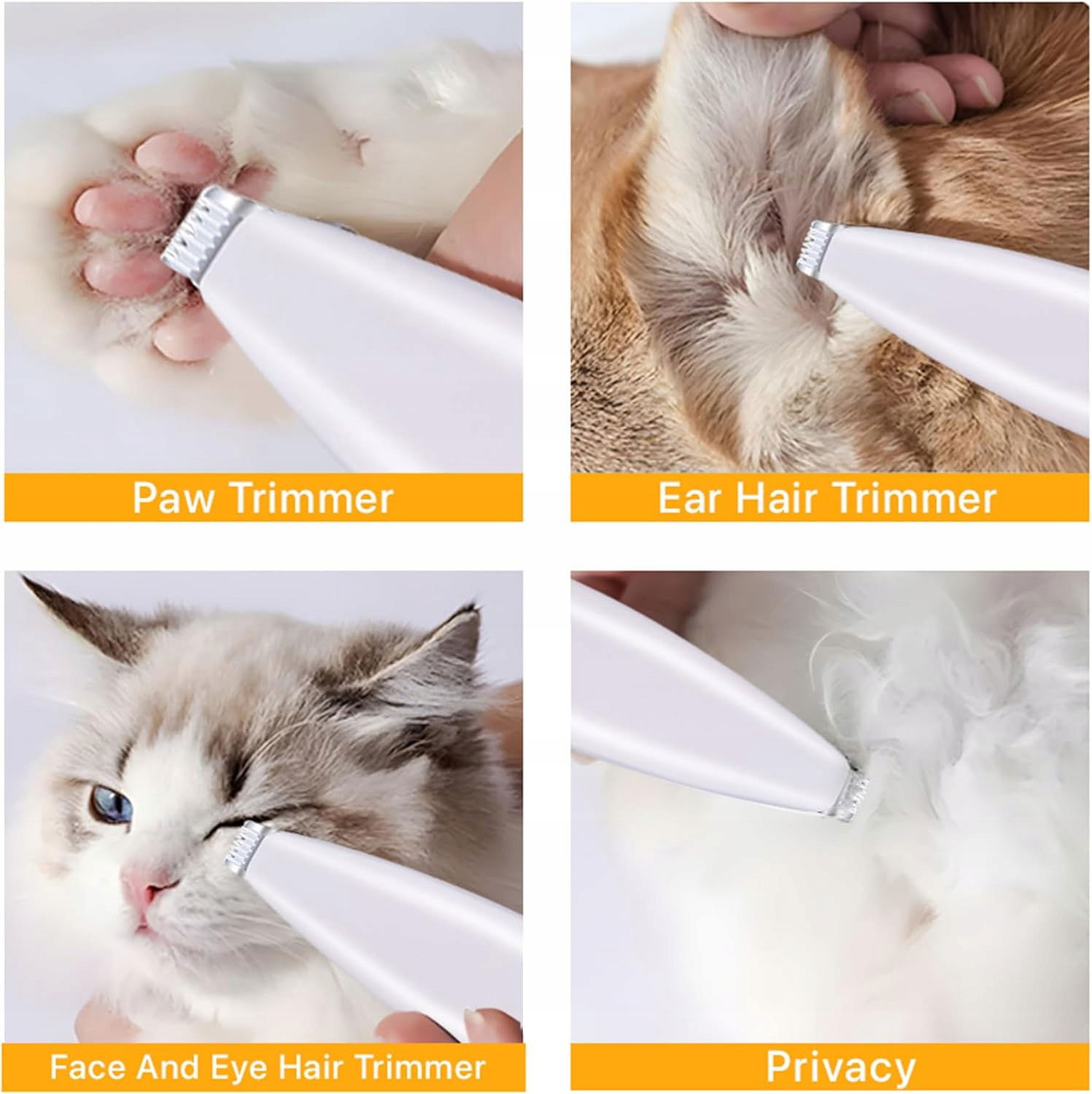 Paw Trimmer

Ear Hair Trimmer

Face And Eye Hair Trimmer

Privacy