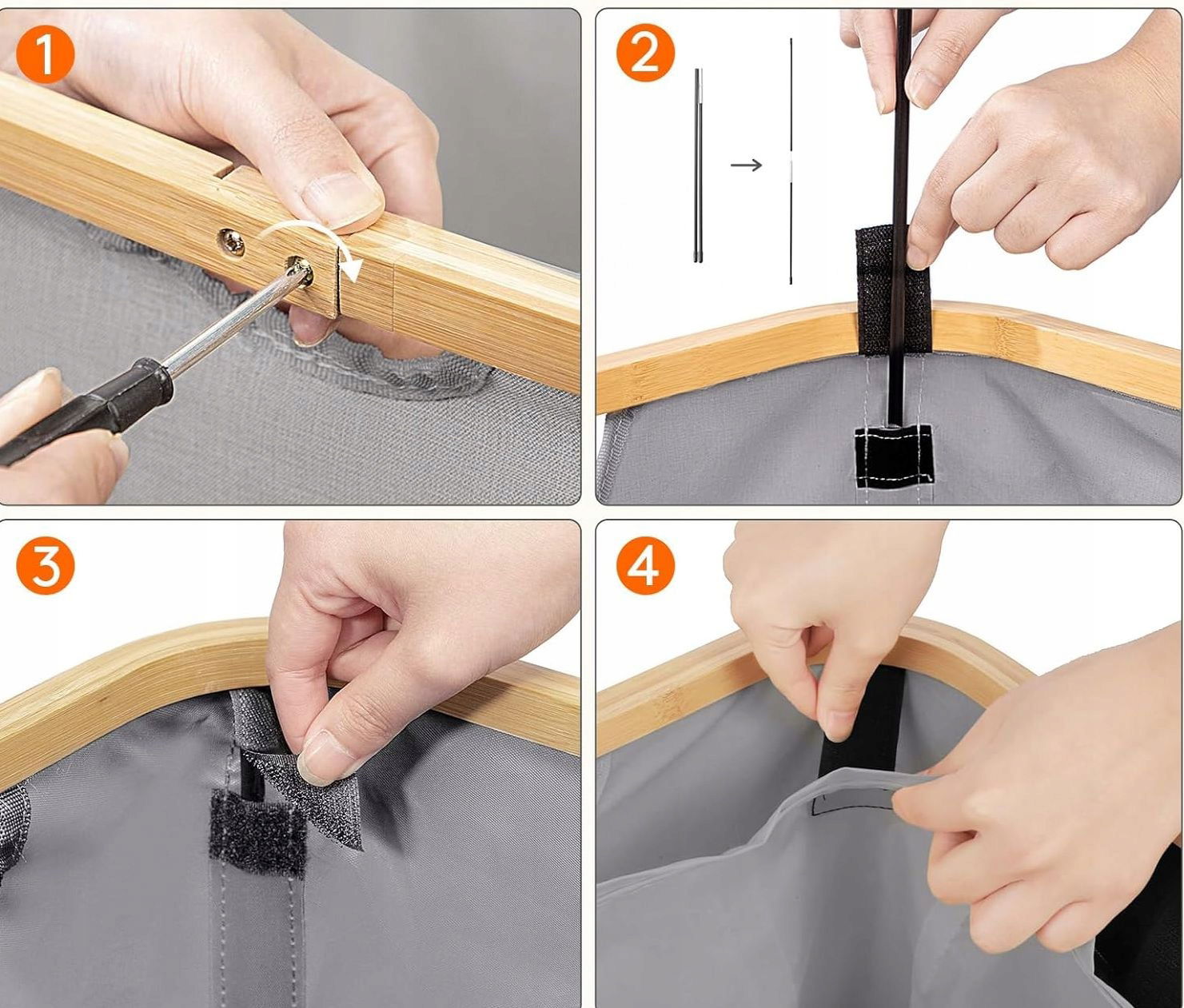 1

2

3

4