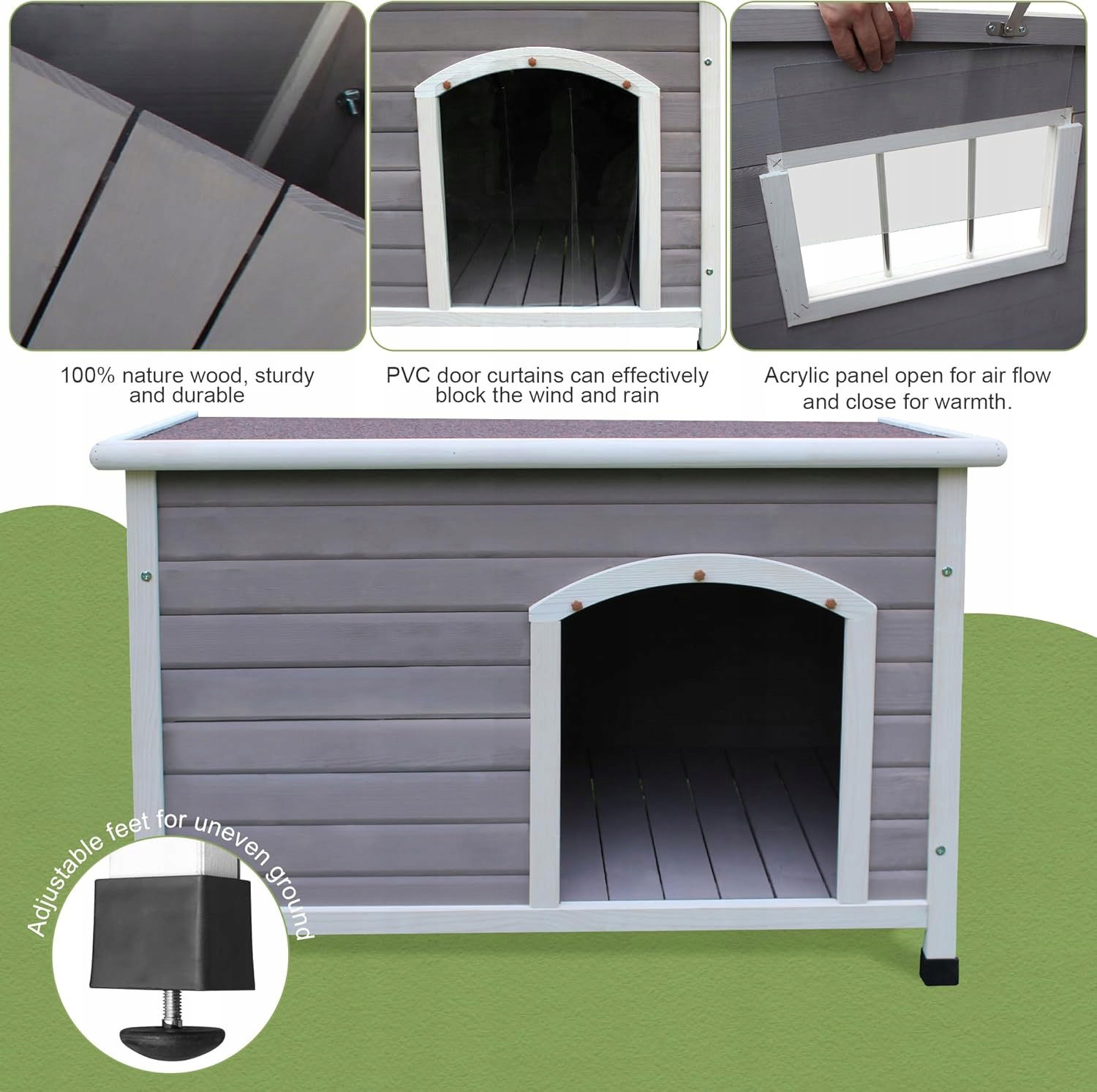 100% nature wood, sturdy and durable

PVC door curtains can effectively block the wind and rain

Acrylic panel open for air flow and close for warmth.

Adjustable feet for uneven ground