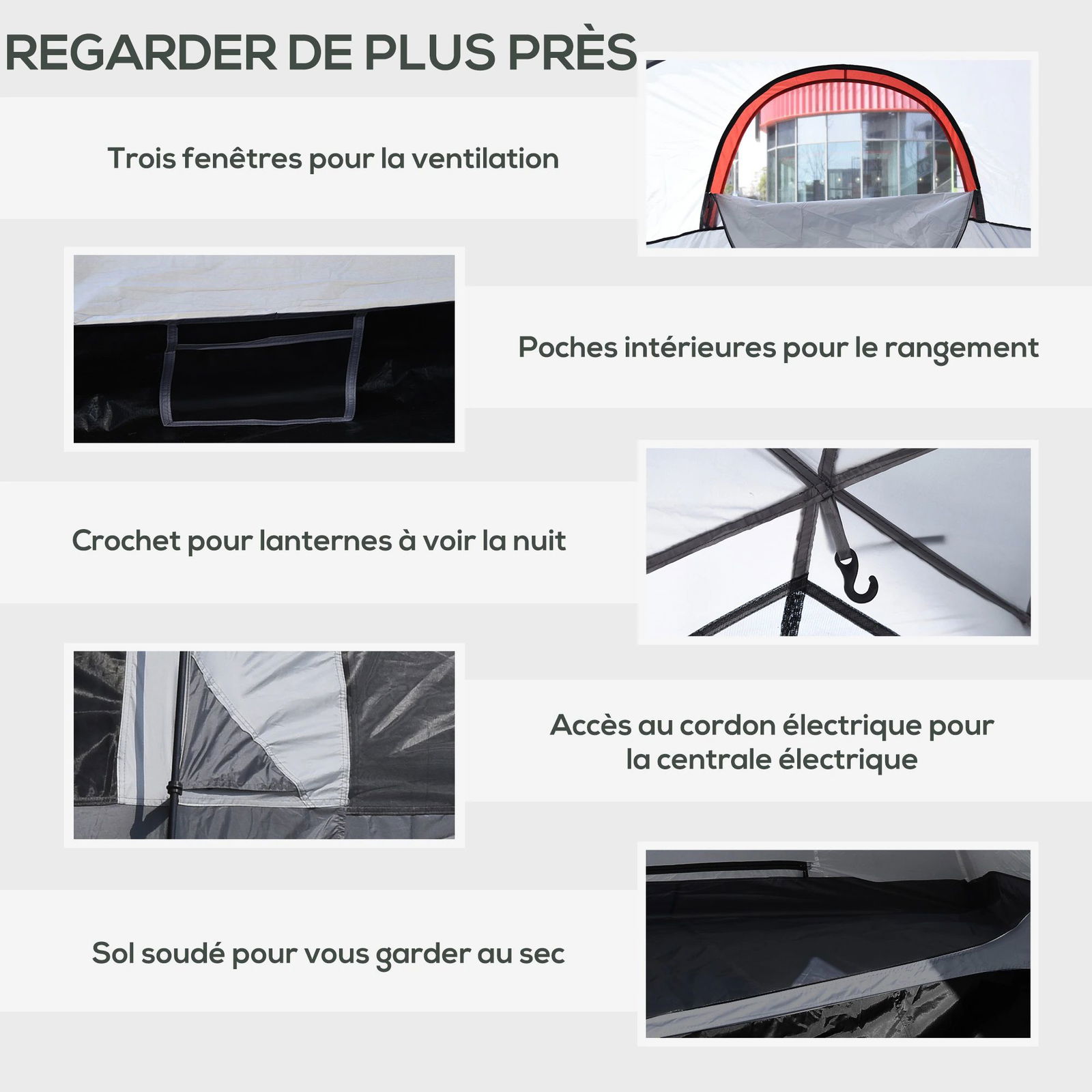 REGARDER DE PLUS PRÈS

Trois fenêtres pour la ventilation

Poches intérieures pour le rangement

Crochet pour lanternes à voir la nuit

Accès au cordon électrique pour la centrale électrique

Sol soudé pour vous garder au sec