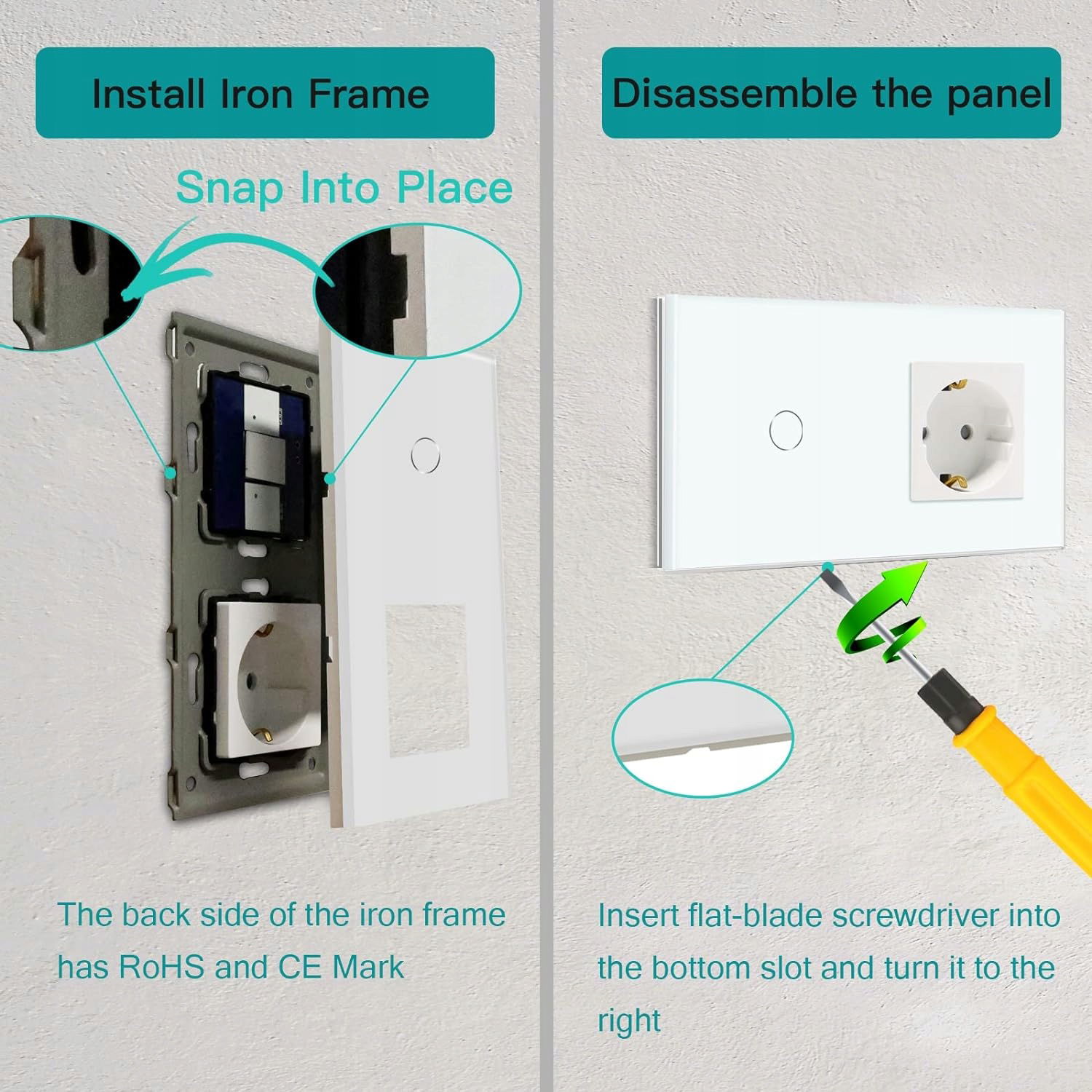 Install Iron Frame

Snap Into Place

The back side of the iron frame has RoHS and CE Mark

Disassemble the panel

Insert flat-blade screwdriver into the bottom slot and turn it to the right