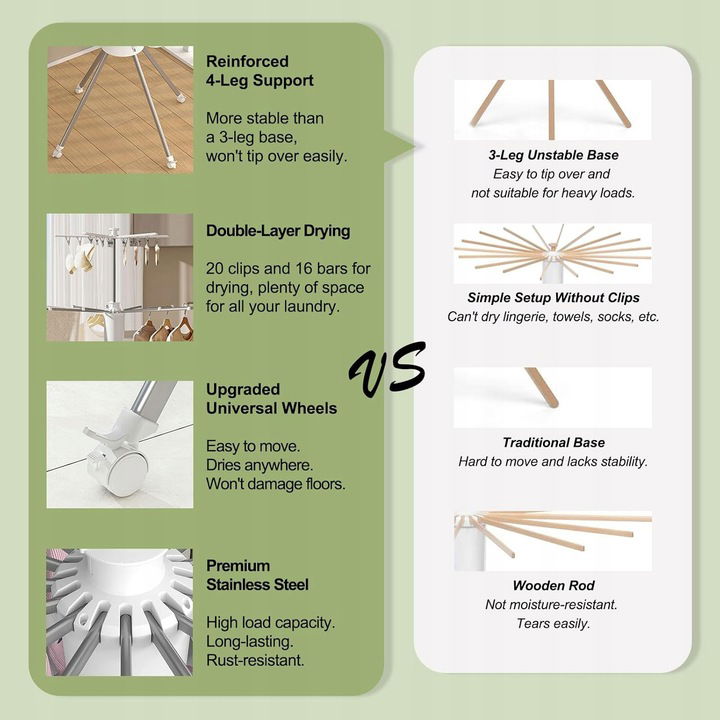 Reinforced 4-Leg Support

More stable than a 3-leg base, won't tip over easily.

Double-Layer Drying

20 clips and 16 bars for drying, plenty of space for all your laundry.

Upgraded Universal Wheels

Easy to move. Dries anywhere. Won't damage floors.

Premium Stainless Steel

High load capacity. Long-lasting. Rust-resistant.

VS

3-Leg Unstable Base
Easy to tip over and not suitable for heavy loads.

Simple Setup Without Clips
Can't dry lingerie, towels, socks, etc.

Traditional Base
Hard to move and lacks stability.

Wooden Rod
Not moisture-resistant. Tears easily.