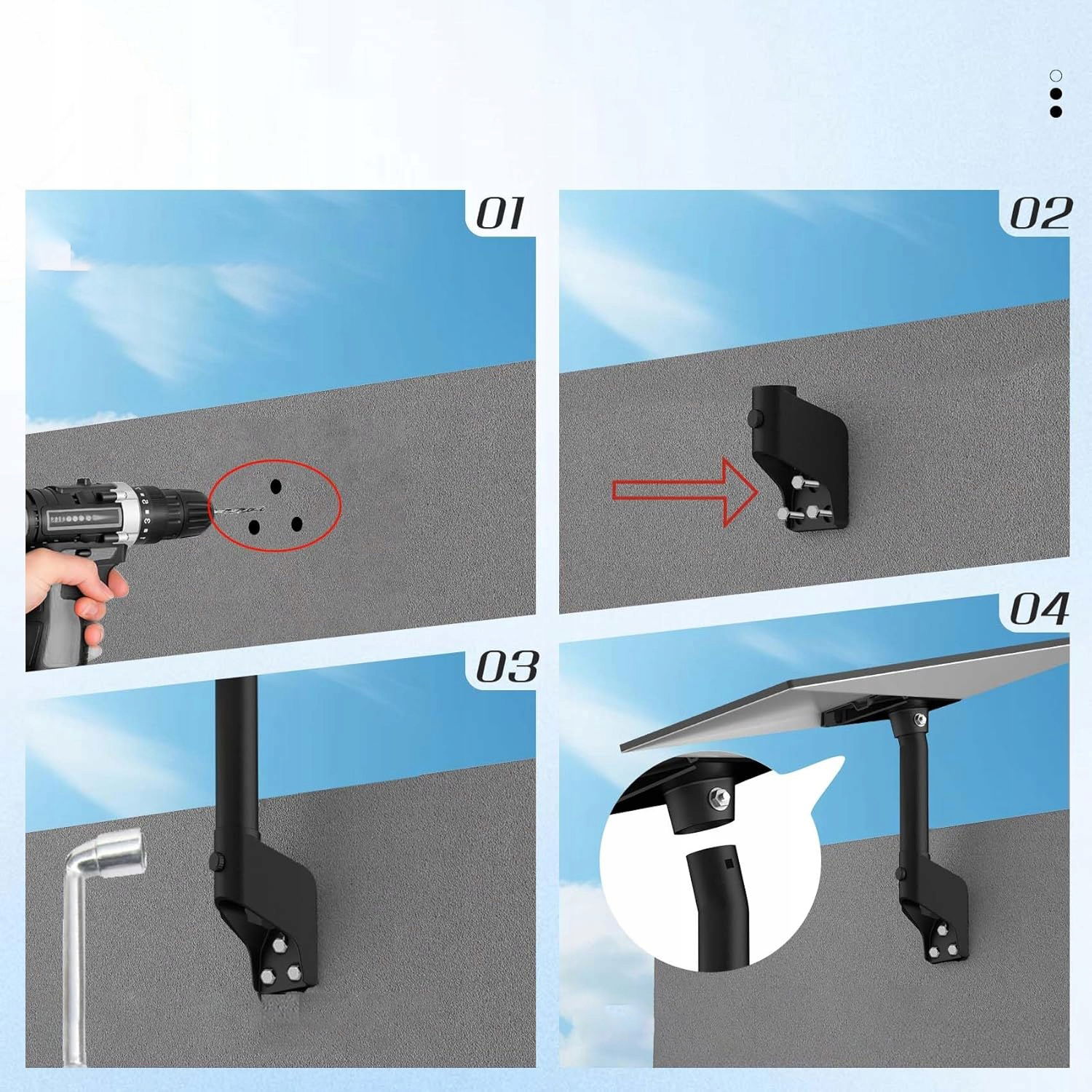 01

02

03

04