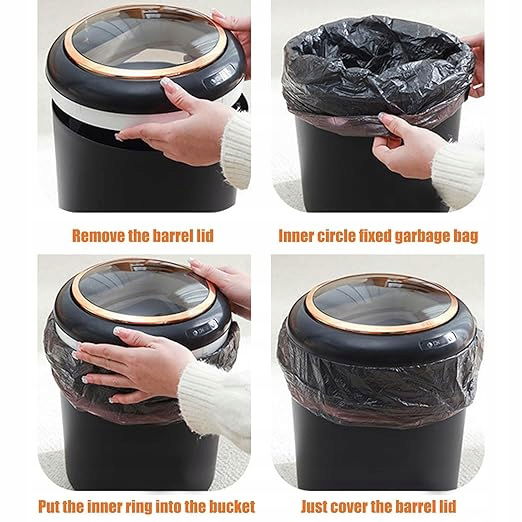 Remove the barrel lid

Inner circle fixed garbage bag

Put the inner ring into the bucket

Just cover the barrel lid