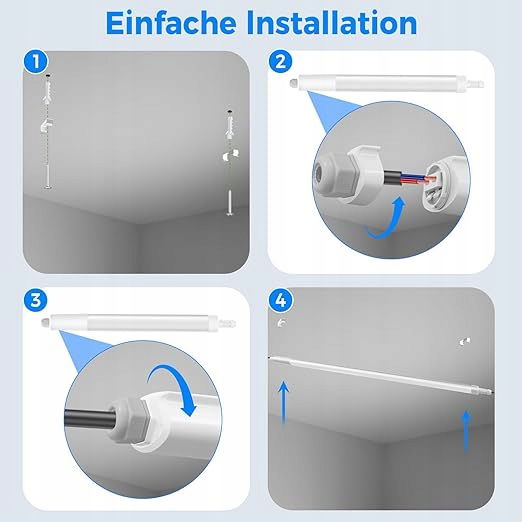 Einfache Installation

1

2

3

4