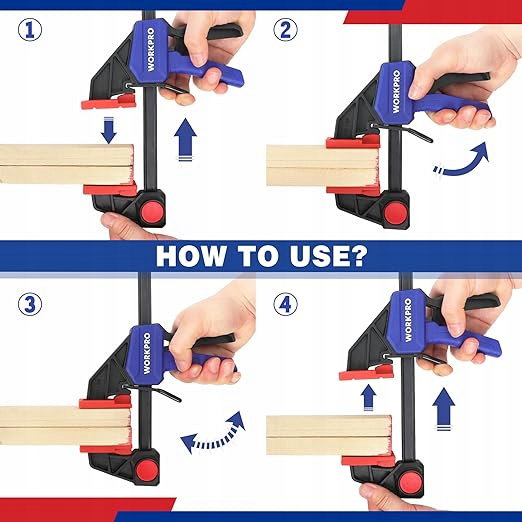 1

WORKPRO

2

WORKPRO

HOW TO USE?

3

WORKPRO

4

WORKPRO