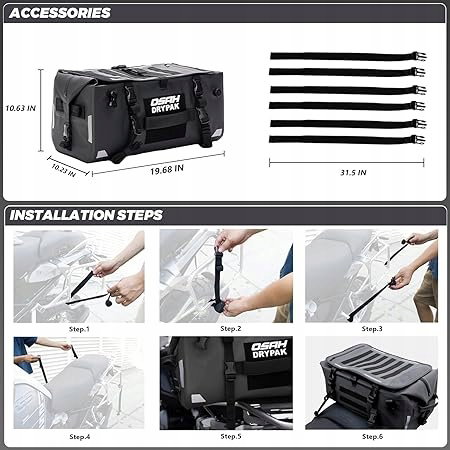 ACCESSORIES

10.63 IN

OSAH DRYPAK

10.23 IN

19.68 IN

31.5 IN

INSTALLATION STEPS

Step.1

Step.2

Step.3

Step.4

OSAH DRYPAK

Step.5

Step.6