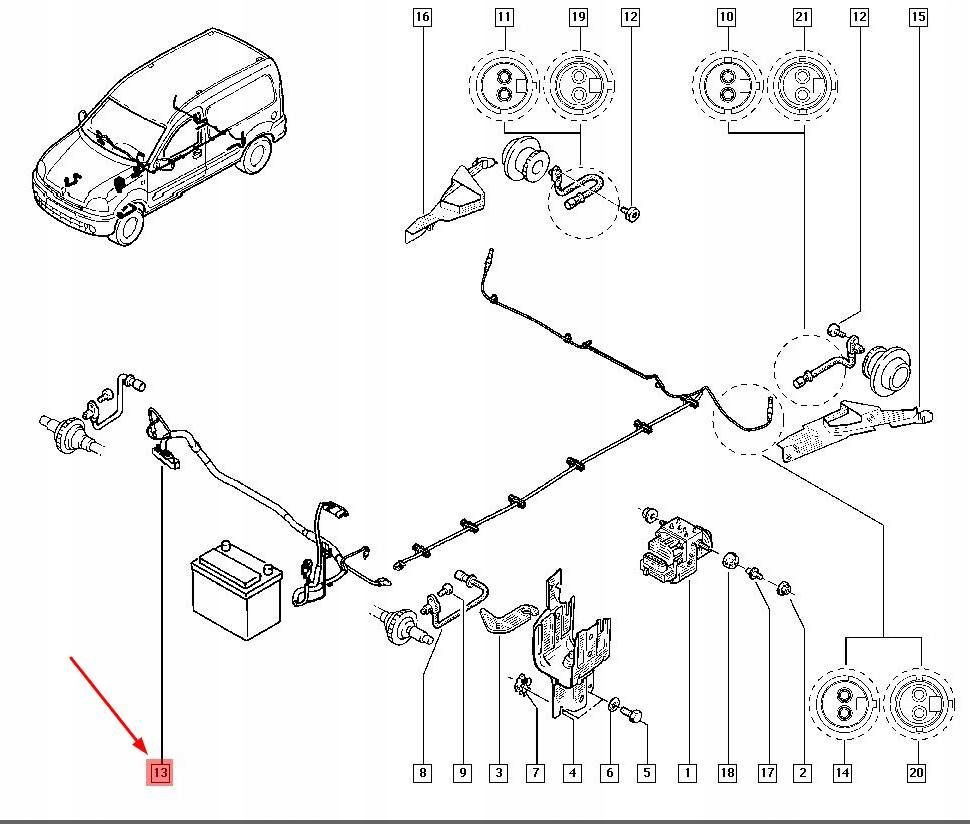 16
11
19
12
10
21
12
15
13
8
9
3
7
4
6
5
1
18
17
2
14
20