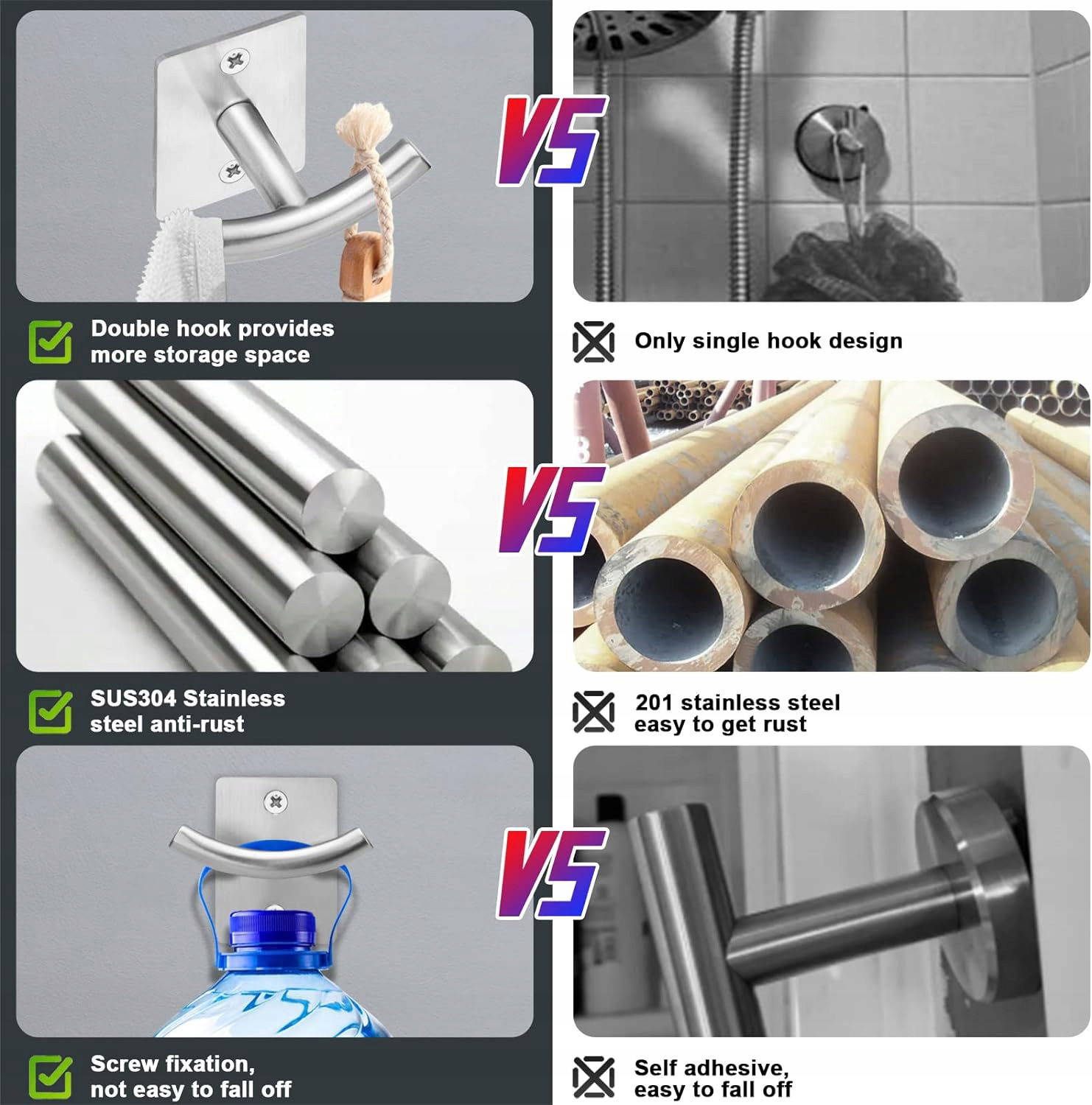 VS

Double hook provides more storage space

Only single hook design

VS

SUS304 Stainless steel anti-rust

201 stainless steel easy to get rust

VS

Screw fixation, not easy to fall off

Self adhesive, easy to fall off