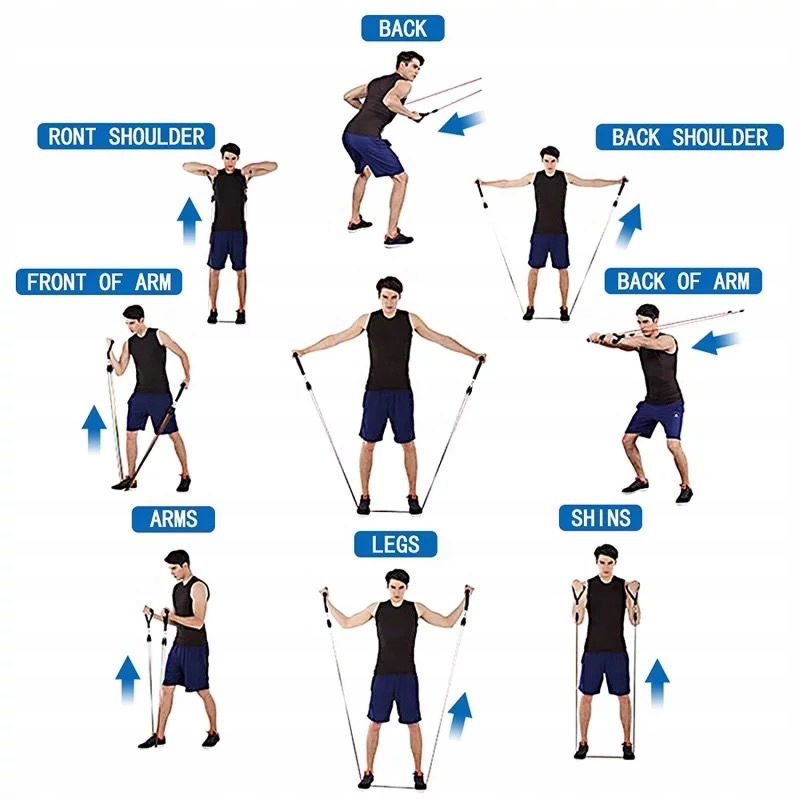 BACK

RONT SHOULDER

BACK SHOULDER

FRONT OF ARM

BACK OF ARM

ARMS

LEGS

SHINS