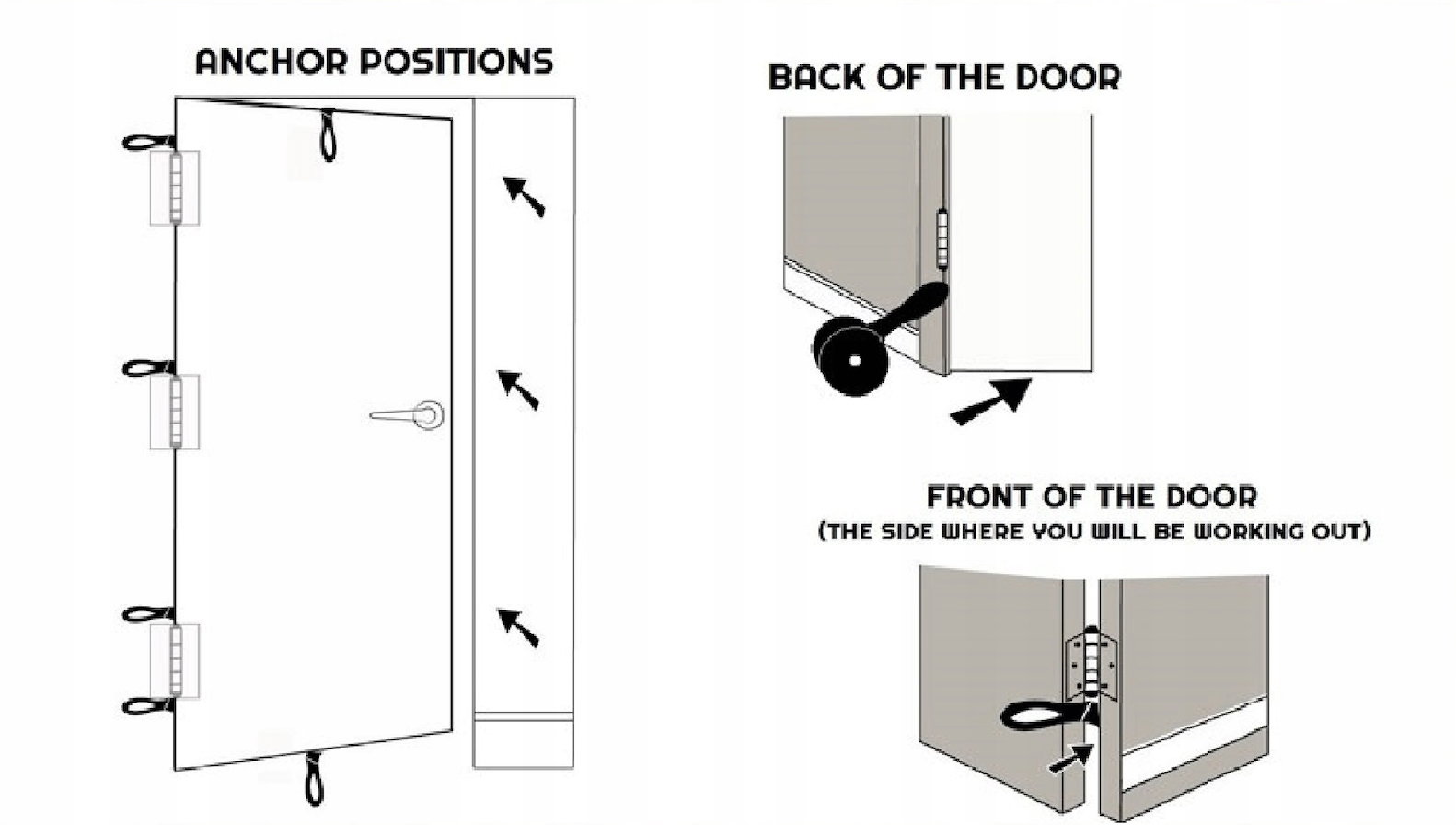 ANCHOR POSITIONS

BACK OF THE DOOR

FRONT OF THE DOOR
(THE SIDE WHERE YOU WILL BE WORKING OUT)