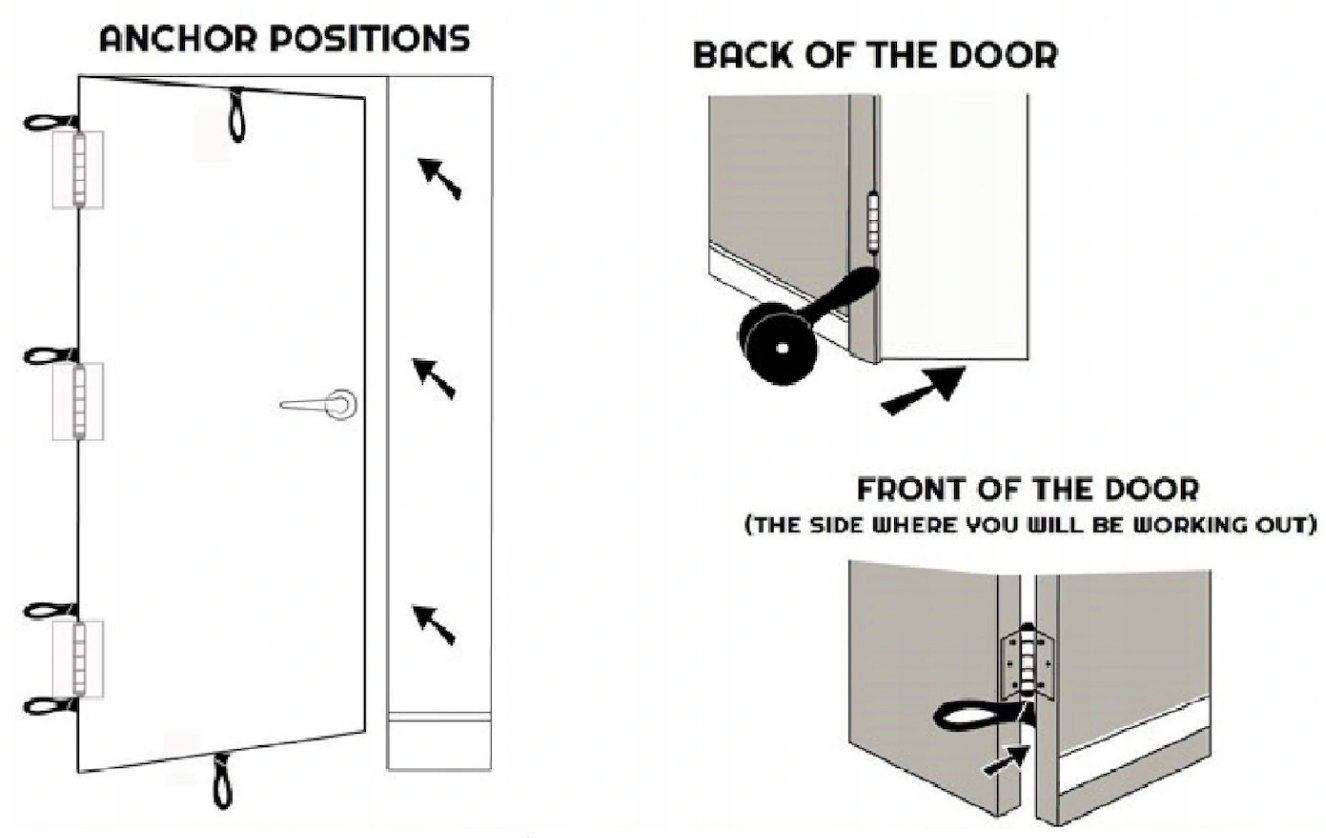 ANCHOR POSITIONS

BACK OF THE DOOR

FRONT OF THE DOOR
(THE SIDE WHERE YOU WILL BE WORKING OUT)