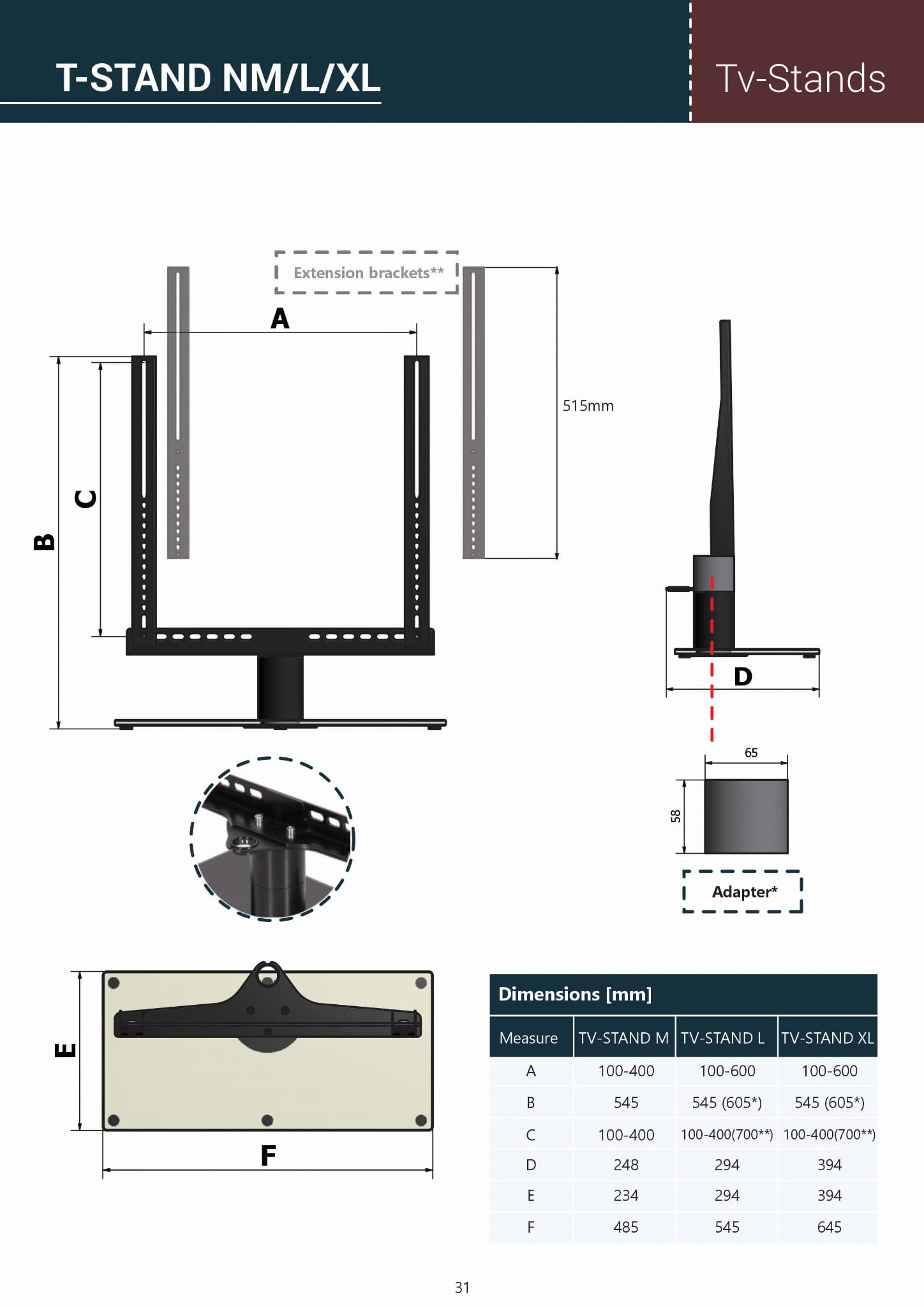 T-STAND NM/L/XL

Tv-Stands

Extension brackets**

A

515mm

B

C

D

65

58

Adapter*

E

F

Dimensions [mm]

| Measure | TV-STAND M | TV-STAND L | TV-STAND XL |
|---|---|---|---|
| A | 100-400 | 100-600 | 100-600 |
| B | 545 | 545 (605*) | 545 (605*) |
| C | 100-400 | 100-400(700**) | 100-400(700**) |
| D | 248 | 294 | 394 |
| E | 234 | 294 | 394 |
| F | 485 | 545 | 645 |

31