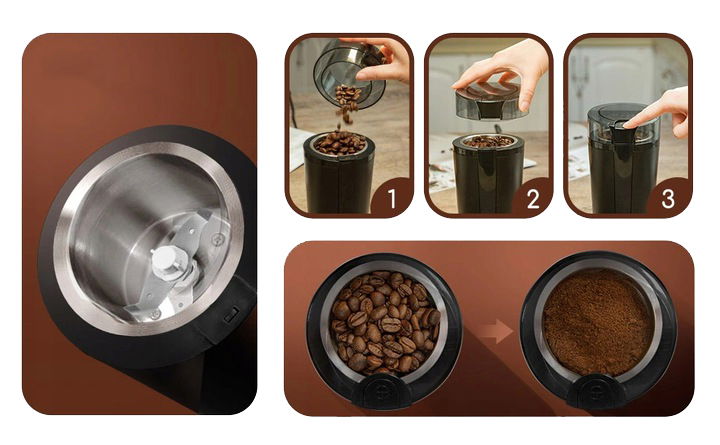 1

2

3