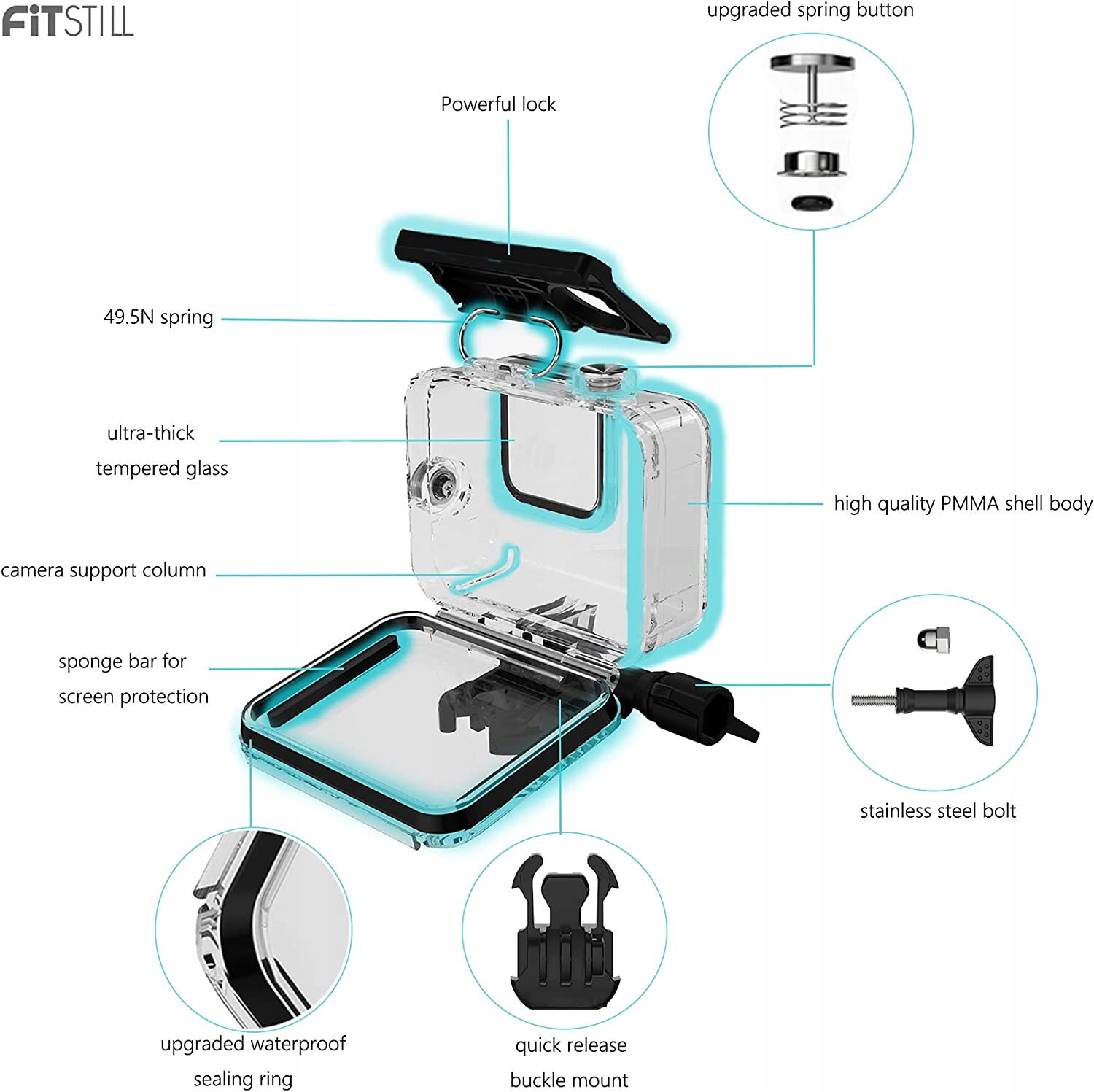 FiTSTILL

upgraded spring button

Powerful lock

49.5N spring

ultra-thick tempered glass

high quality PMMA shell body

camera support column

sponge bar for screen protection

stainless steel bolt

upgraded waterproof sealing ring

quick release buckle mount