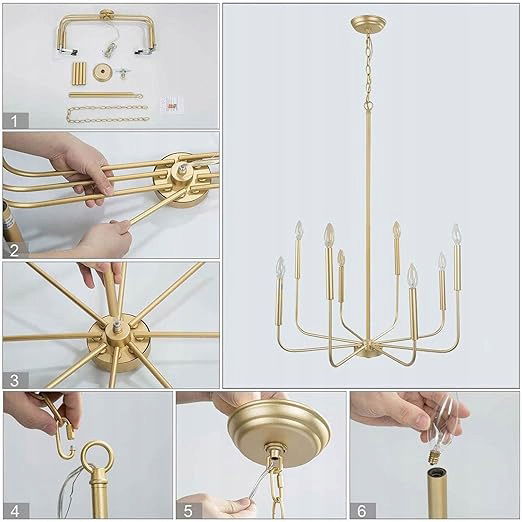 1

2

3

4

5

6