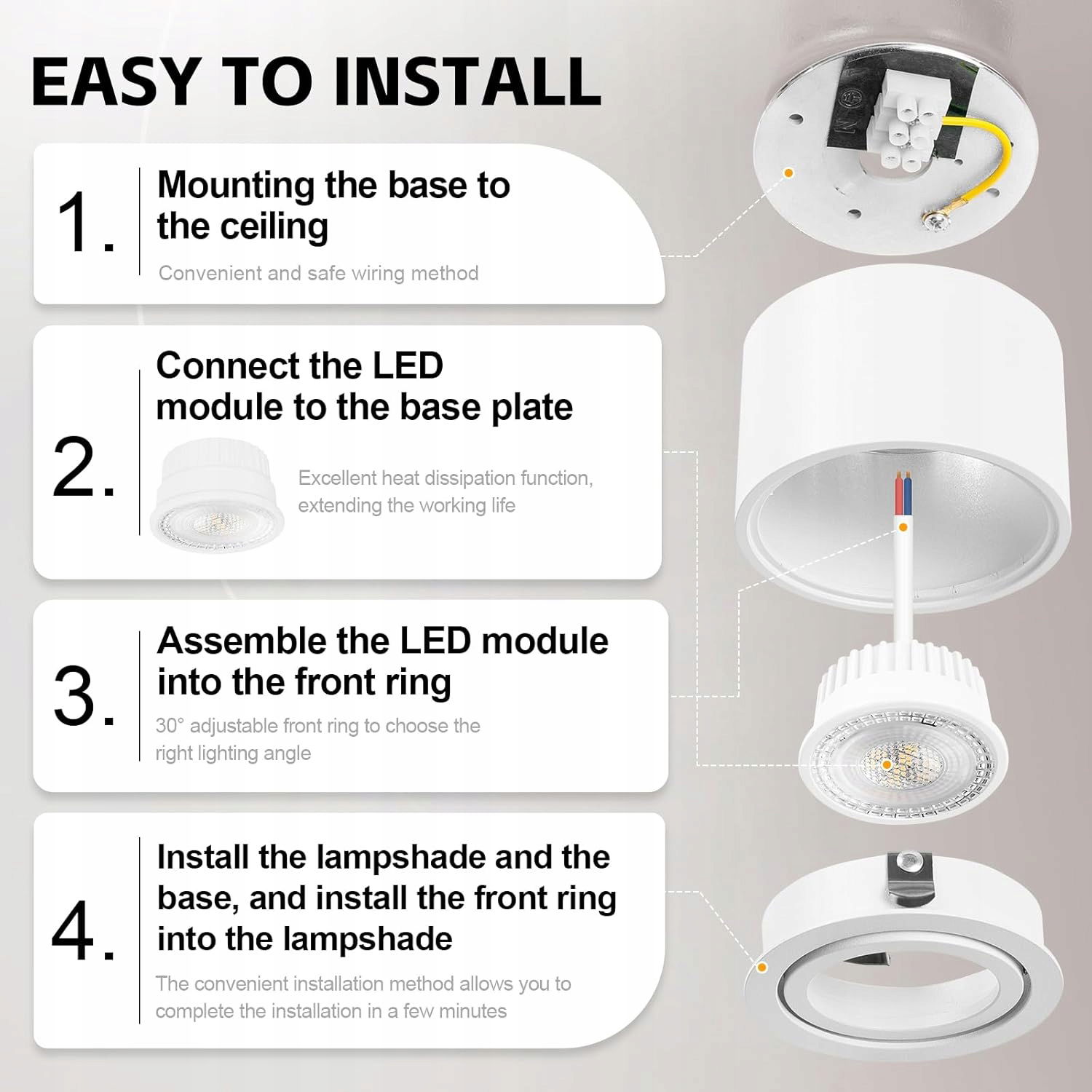 EASY TO INSTALL

1. Mounting the base to the ceiling

Convenient and safe wiring method

2. Connect the LED module to the base plate

Excellent heat dissipation function, extending the working life

3. Assemble the LED module into the front ring

30° adjustable front ring to choose the right lighting angle

4. Install the lampshade and the base, and install the front ring into the lampshade

The convenient installation method allows you to complete the installation in a few minutes