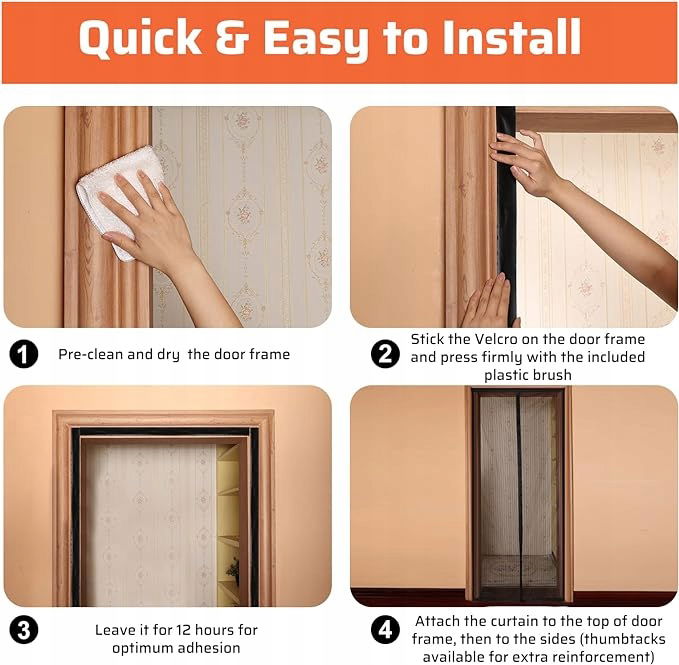 Quick & Easy to Install

1 Pre-clean and dry the door frame

2 Stick the Velcro on the door frame and press firmly with the included plastic brush

3 Leave it for 12 hours for optimum adhesion

4 Attach the curtain to the top of door frame, then to the sides (thumbtacks available for extra reinforcement)