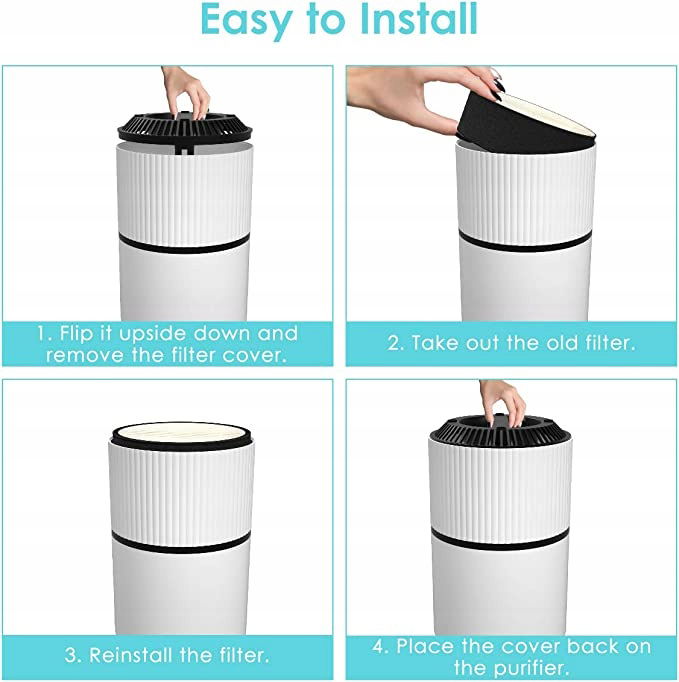 Easy to Install

1. Flip it upside down and remove the filter cover.

2. Take out the old filter.

3. Reinstall the filter.

4. Place the cover back on the purifier.