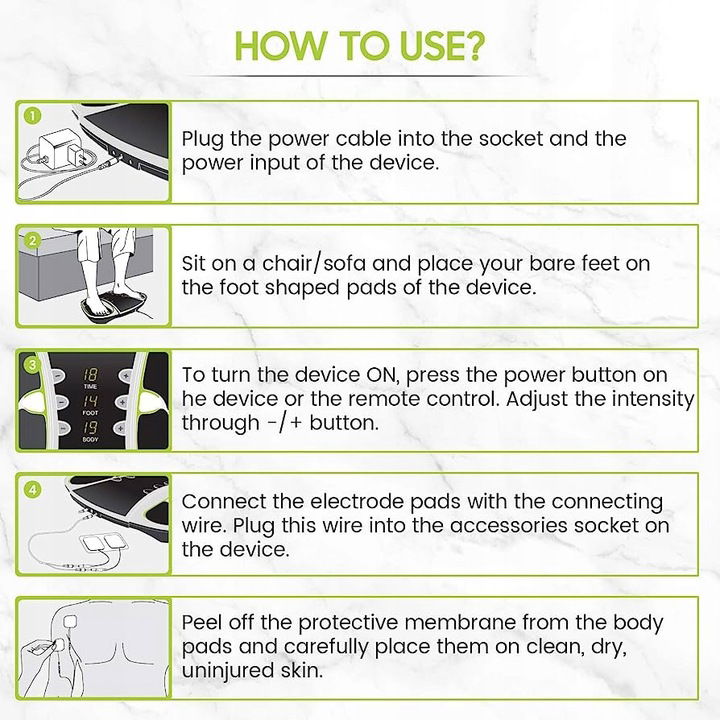 HOW TO USE?

1

Plug the power cable into the socket and the power input of the device.

2

Sit on a chair/sofa and place your bare feet on the foot shaped pads of the device.

3

18
TIME
14
FOOT
19
BODY

To turn the device ON, press the power button on he device or the remote control. Adjust the intensity through -/+ button.

4

Connect the electrode pads with the connecting wire. Plug this wire into the accessories socket on the device.

Peel off the protective membrane from the body pads and carefully place them on clean, dry, uninjured skin.