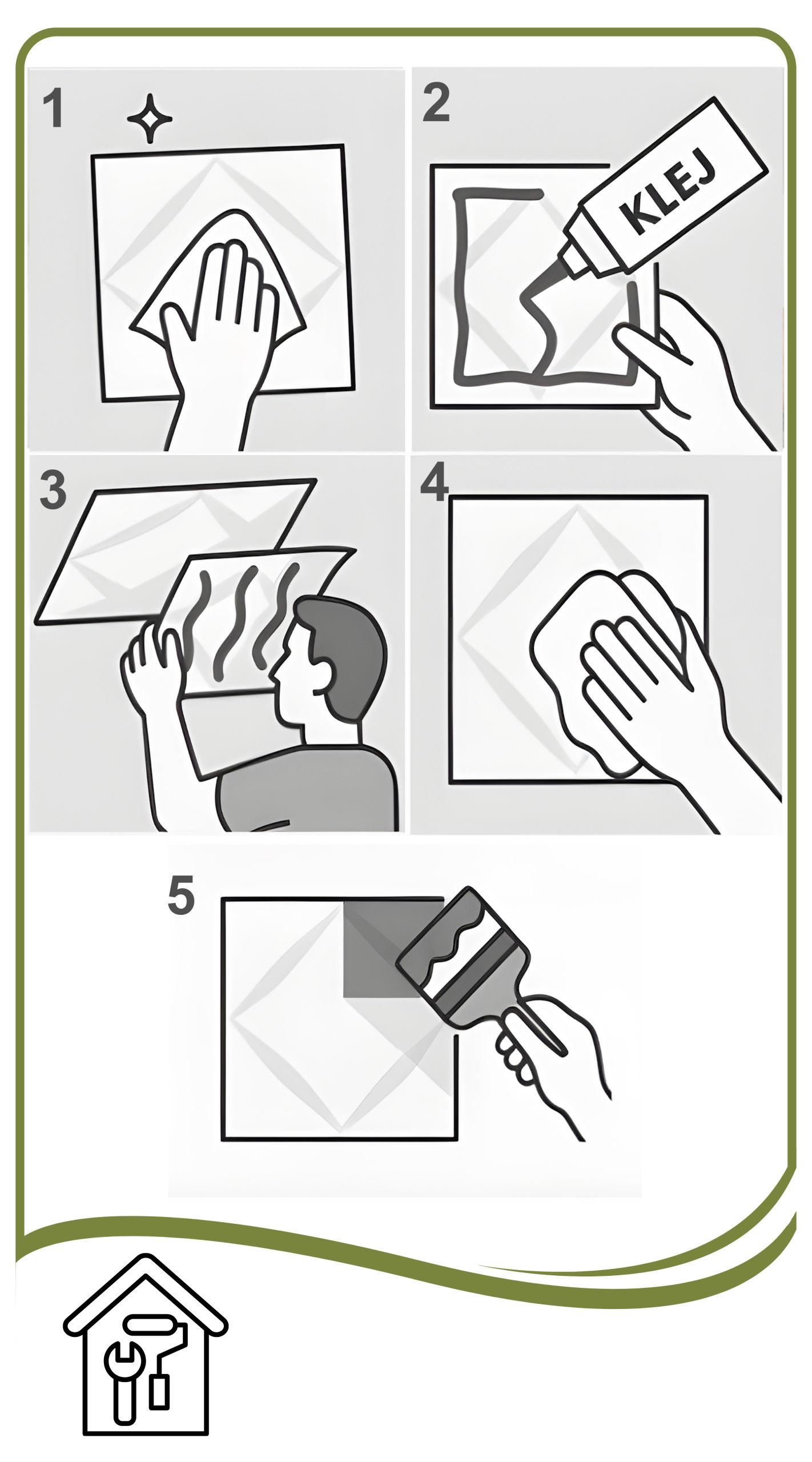 1

2

KLEJ

3

4

5