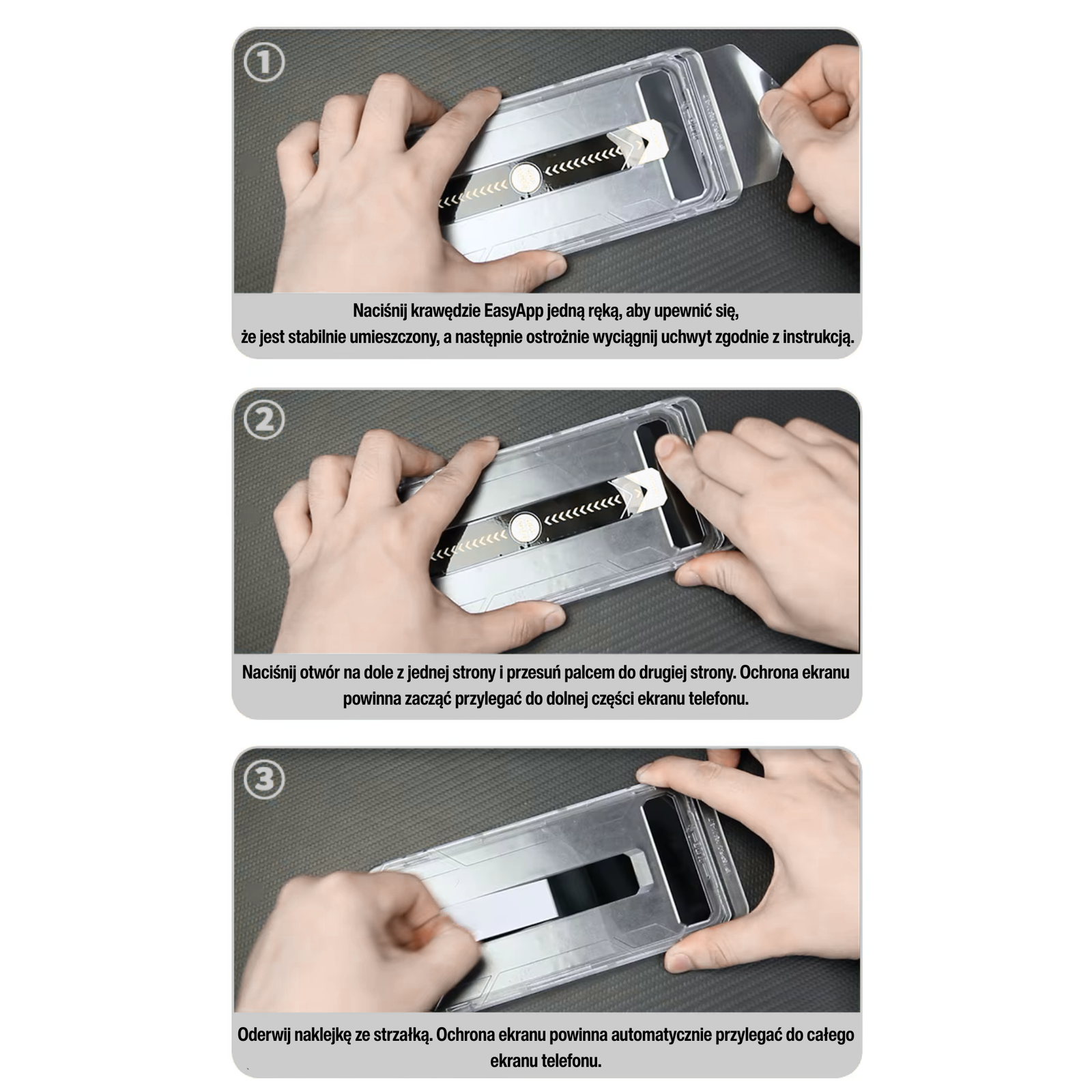 ①

Naciśnij krawędzie EasyApp jedną ręką, aby upewnić się, że jest stabilnie umieszczony, a następnie ostrożnie wyciągnij uchwyt zgodnie z instrukcją.

②

Naciśnij otwór na dole z jednej strony i przesuń palcem do drugiej strony. Ochrona ekranu powinna zacząć przylegać do dolnej części ekranu telefonu.

③

Oderwij naklejkę ze strzałką. Ochrona ekranu powinna automatycznie przylegać do całego ekranu telefonu.