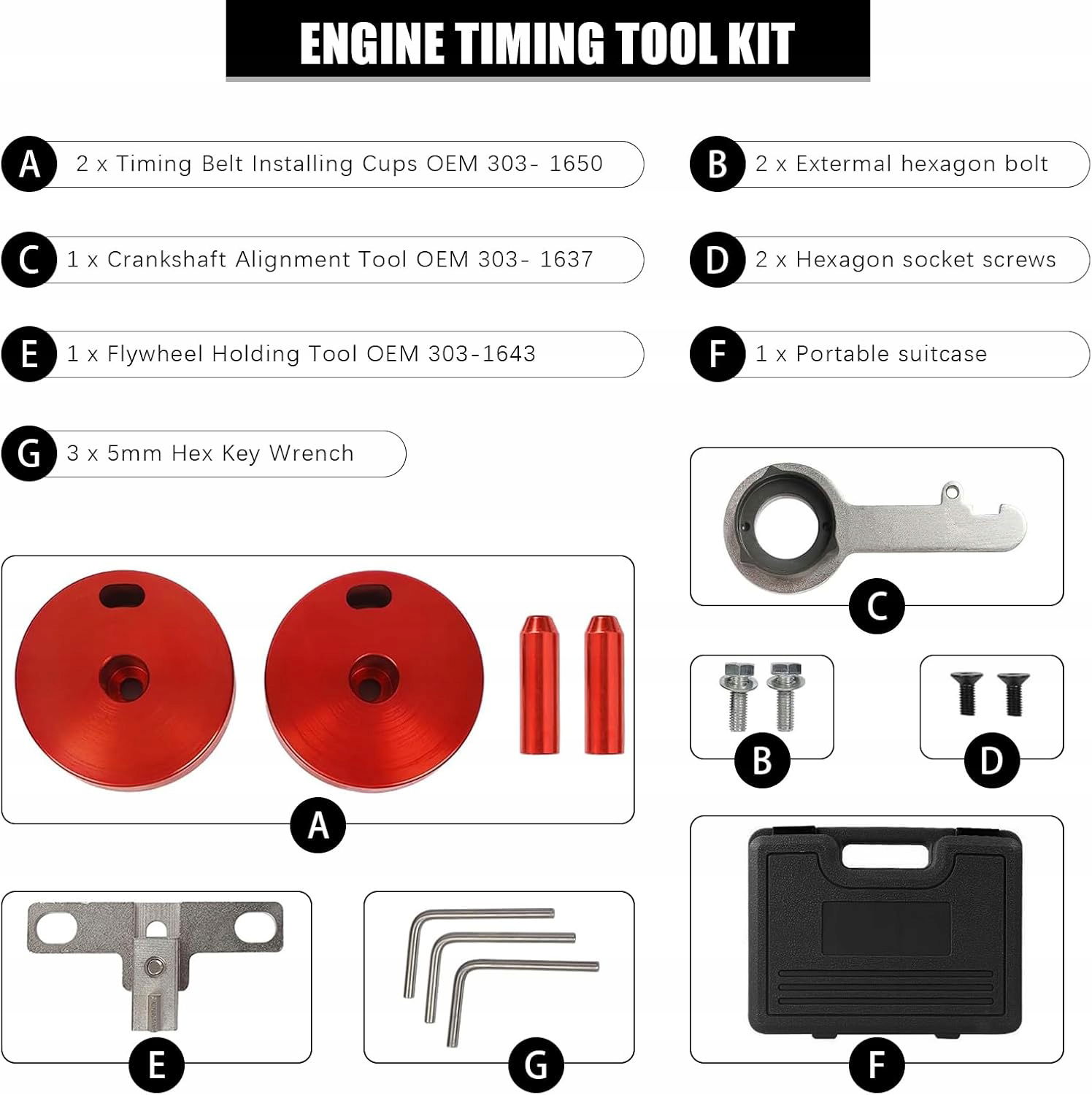 ENGINE TIMING TOOL KIT

A 2 x Timing Belt Installing Cups OEM 303- 1650

B 2 x Extermal hexagon bolt

C 1 x Crankshaft Alignment Tool OEM 303- 1637

D 2 x Hexagon socket screws

E 1 x Flywheel Holding Tool OEM 303-1643

F 1 x Portable suitcase

G 3 x 5mm Hex Key Wrench

C

B

D

A

E

G

F