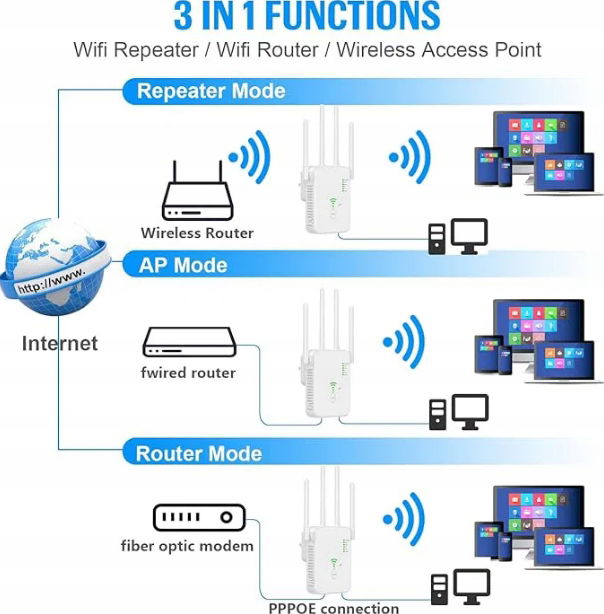 3 IN 1 FUNCTIONS
Wifi Repeater / Wifi Router / Wireless Access Point

Repeater Mode

Wireless Router

http://www.

Internet

AP Mode

fwired router

Router Mode

fiber optic modem

PPPOE connection