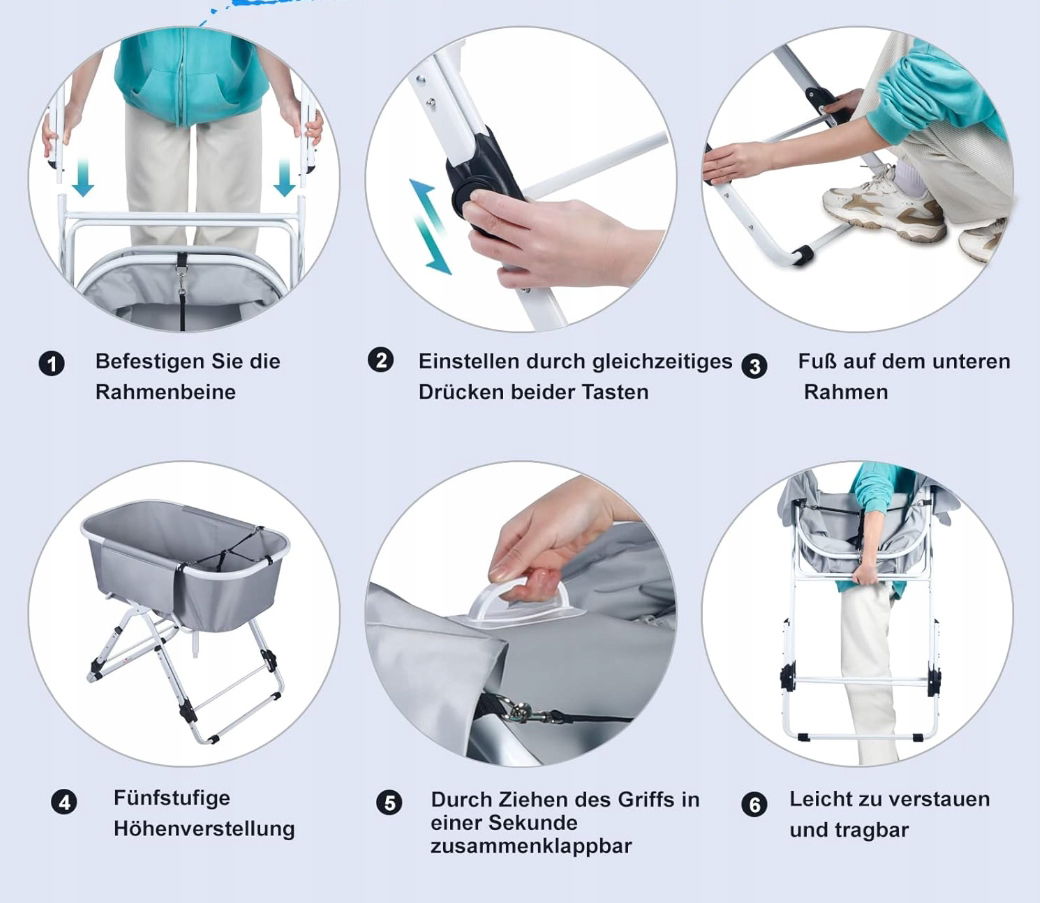 1 Befestigen Sie die Rahmenbeine

2 Einstellen durch gleichzeitiges Drücken beider Tasten

3 Fuß auf dem unteren Rahmen

4 Fünfstufige Höhenverstellung

5 Durch Ziehen des Griffs in einer Sekunde zusammenklappbar

6 Leicht zu verstauen und tragbar