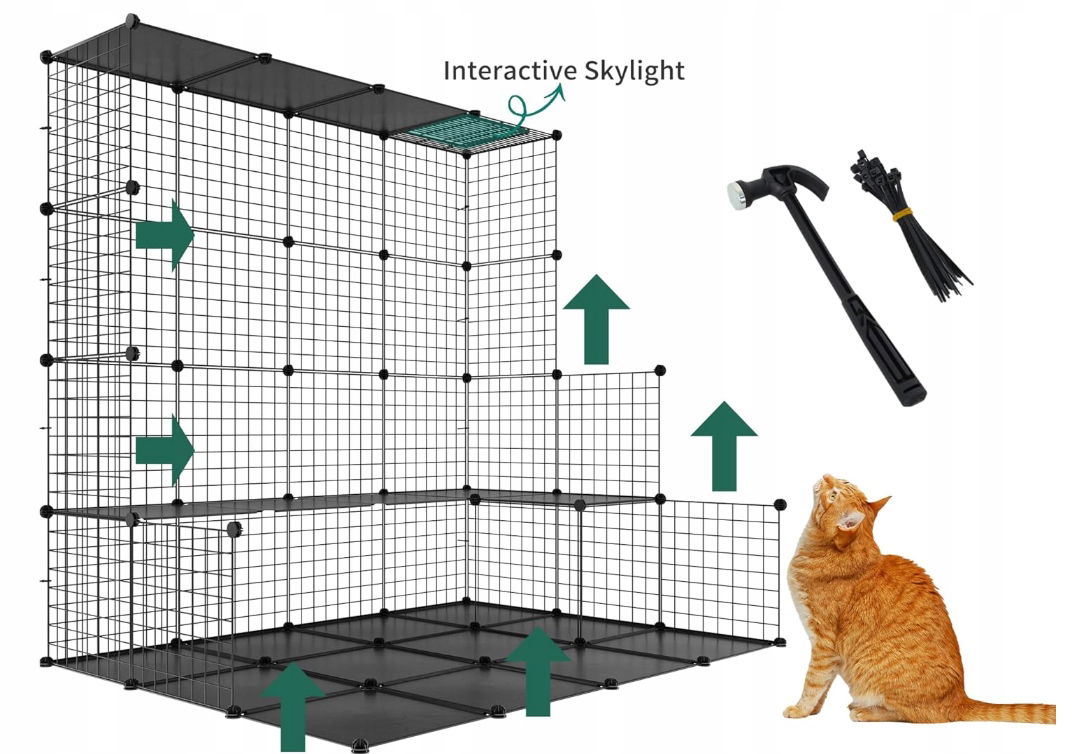 Interactive Skylight