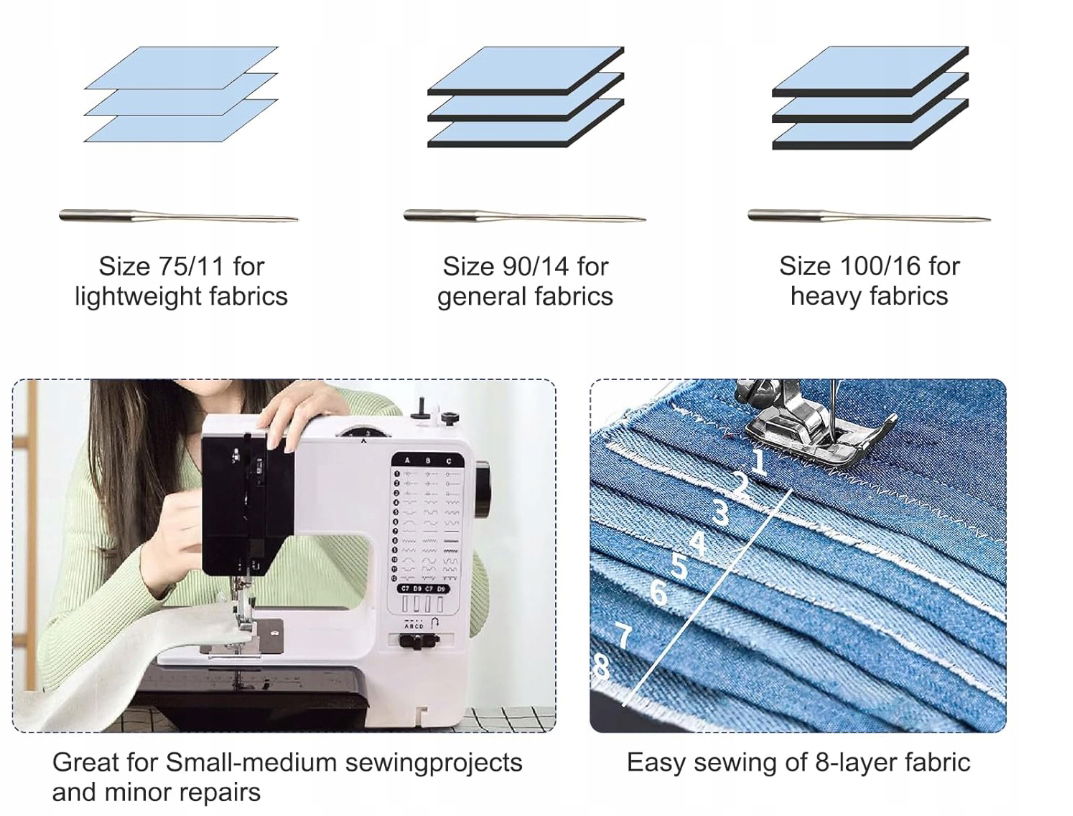 Size 75/11 for lightweight fabrics

Size 90/14 for general fabrics

Size 100/16 for heavy fabrics

A B C

C7 D9 C7 D9

A B C D

1
2
3
4
5
6
7
8

Great for Small-medium sewingprojects and minor repairs

Easy sewing of 8-layer fabric