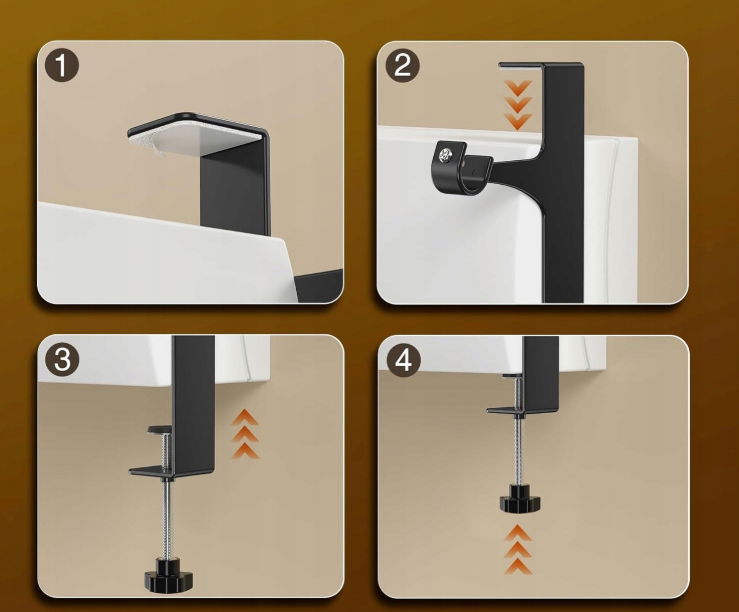 1

2

3

4