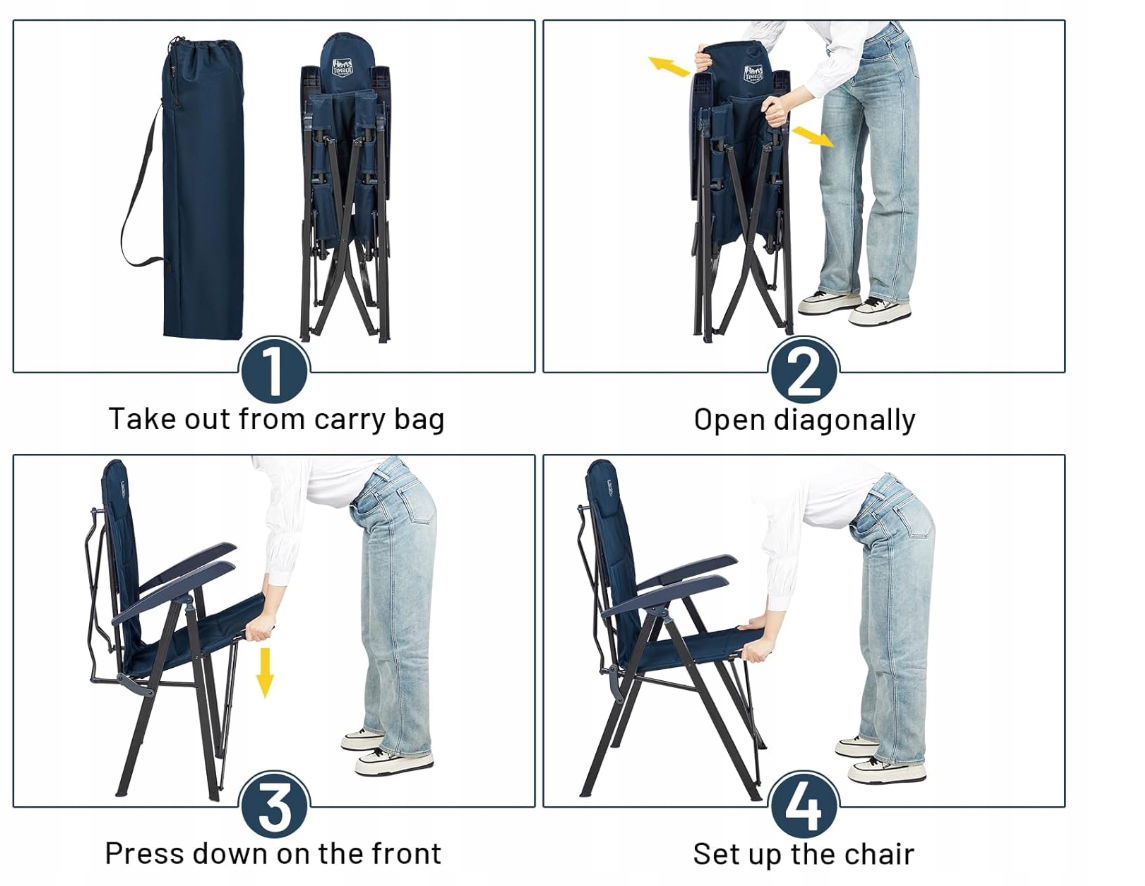 1
Take out from carry bag

2
Open diagonally

3
Press down on the front

4
Set up the chair