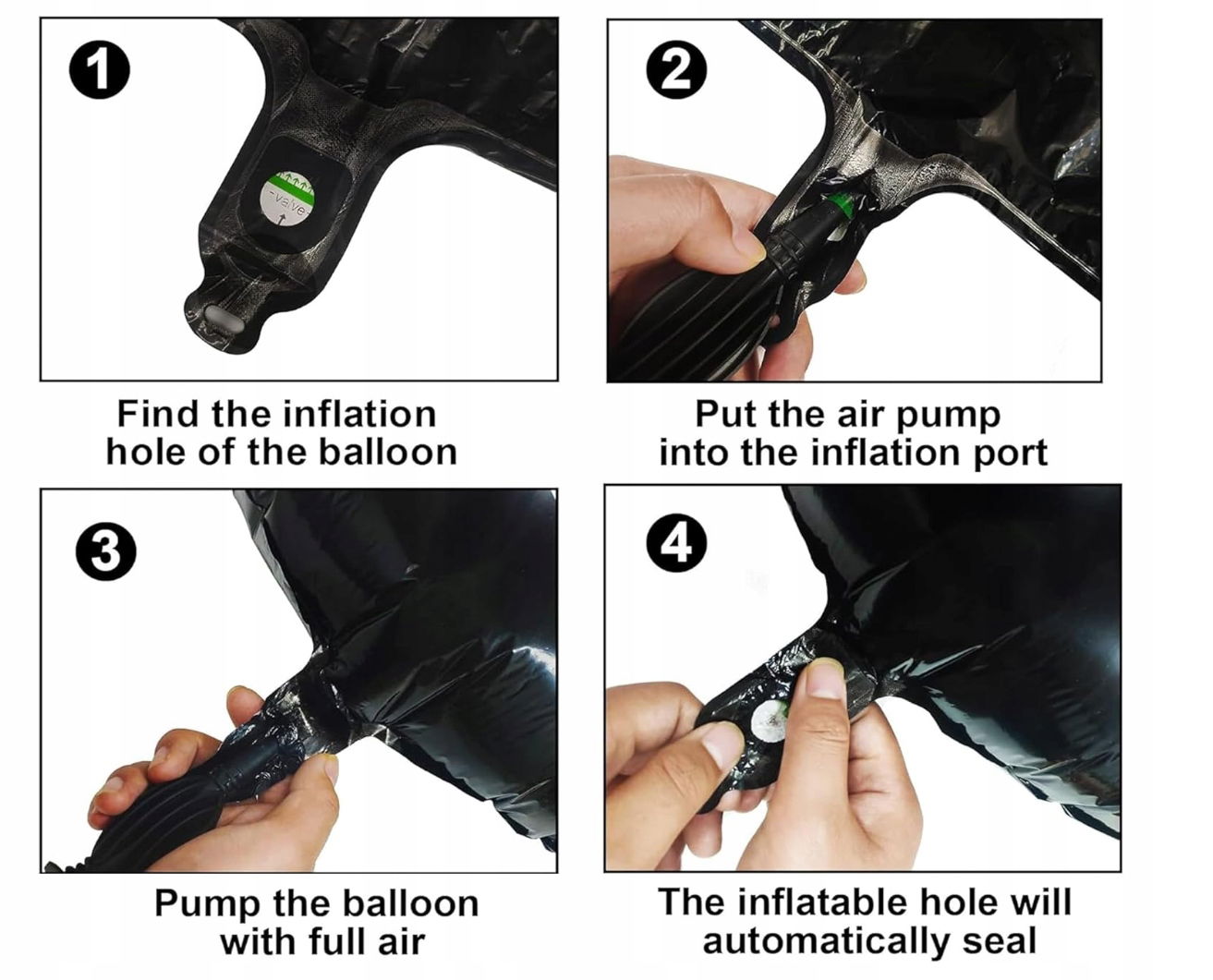 1

valve

Find the inflation hole of the balloon

2

Put the air pump into the inflation port

3

Pump the balloon with full air

4

The inflatable hole will automatically seal