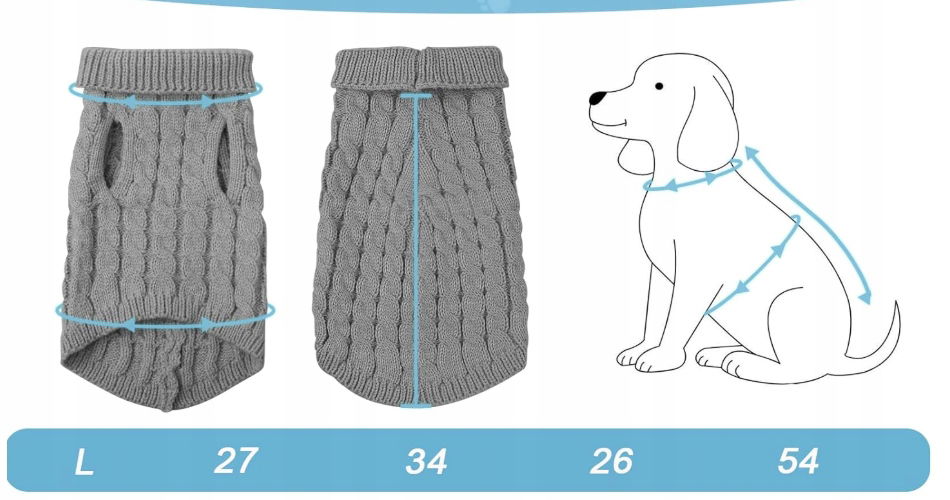 L 27 34 26 54