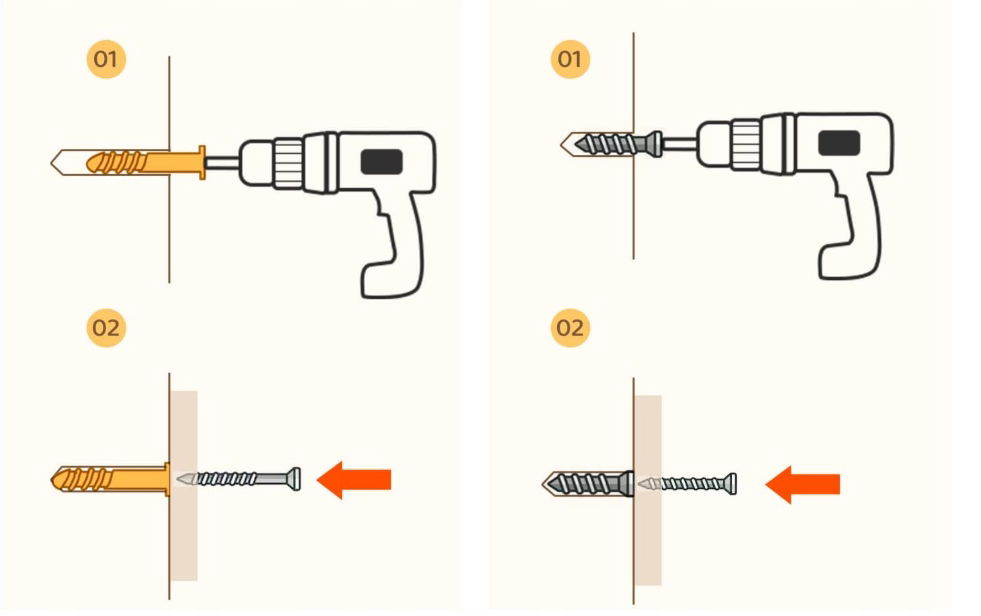 01

02

01

02