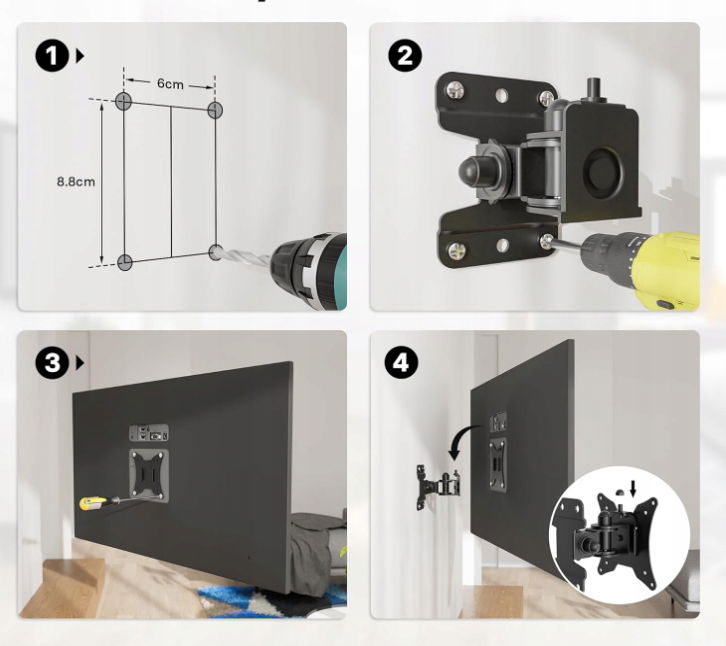 1
6cm
8.8cm

2

3

4