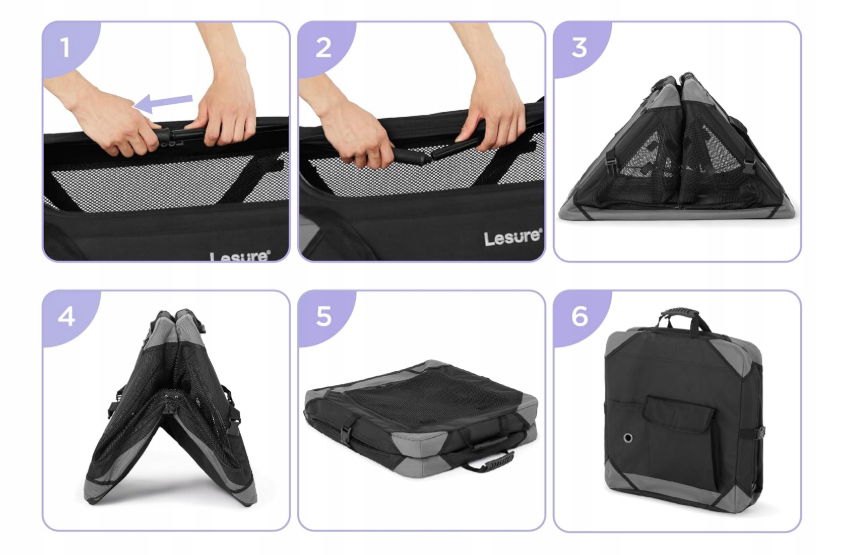 1

Lesure®

2

Lesure®

3

4

5

6